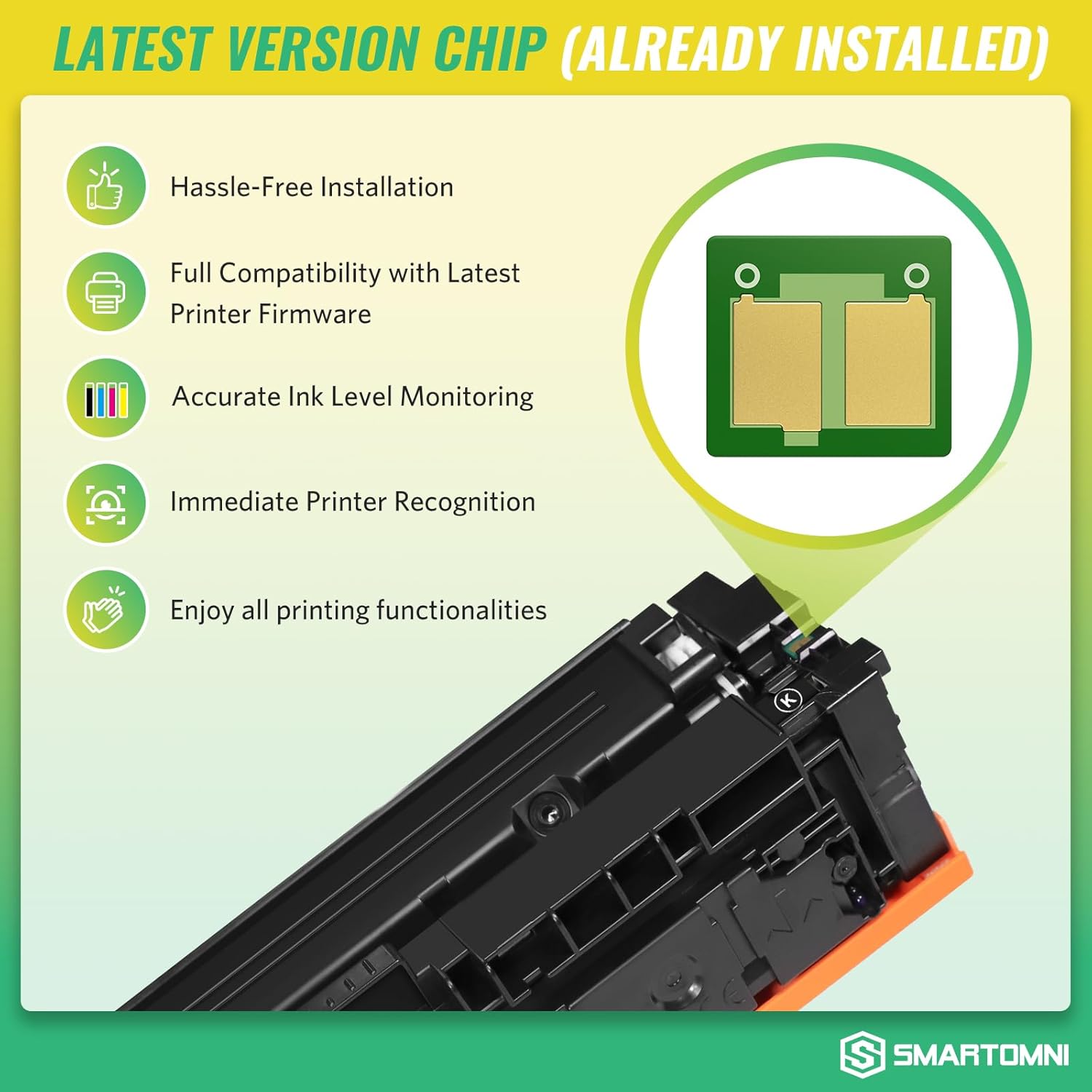 LATEST VERSION CHIP (ALREADY INSTALLED)

Hassle-Free Installation

Full Compatibility with Latest Printer Firmware

Accurate Ink Level Monitoring

Immediate Printer Recognition

Enjoy all printing functionalities

K

SMARTOMNI