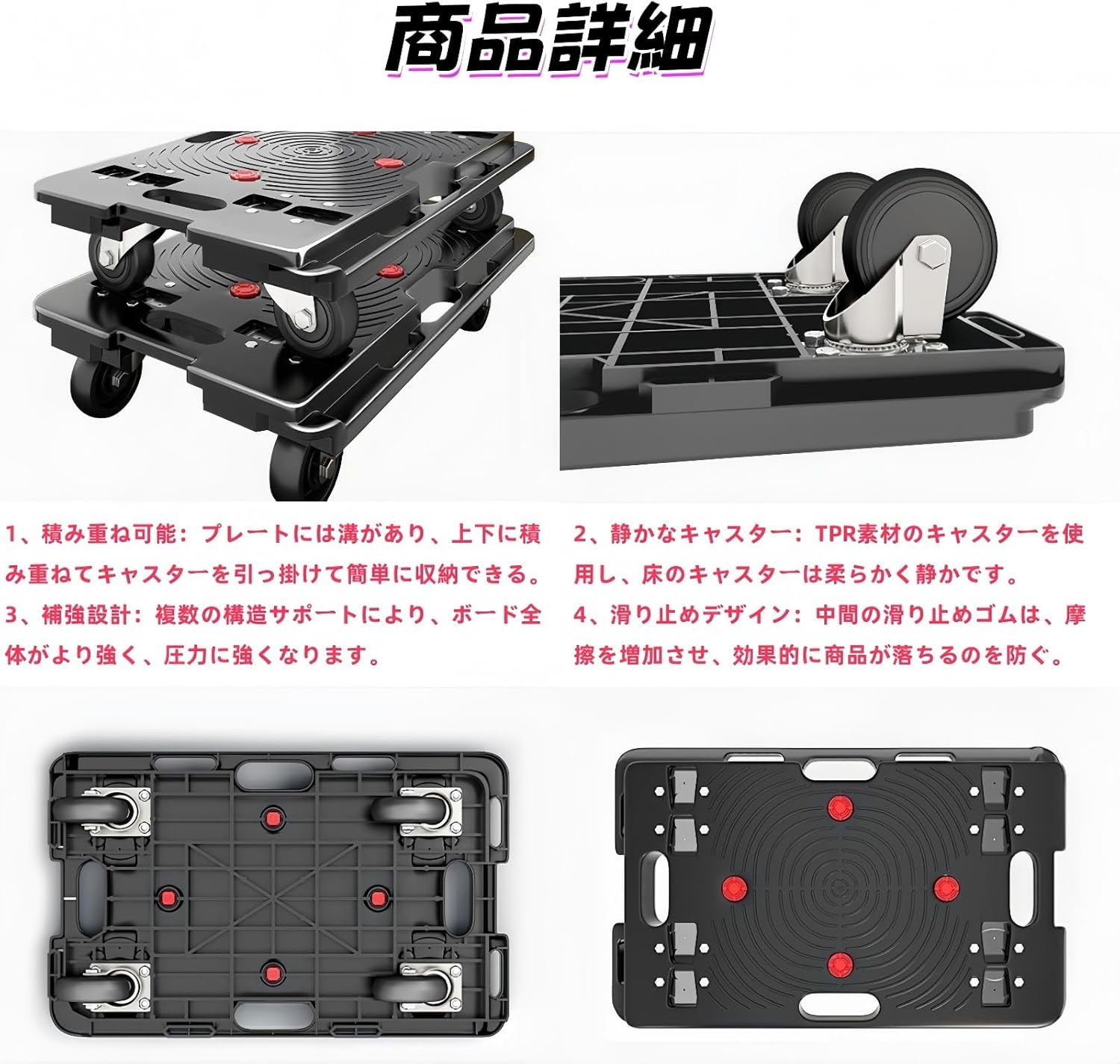 商品詳細

1、積み重ね可能：プレートには溝があり、上下に積み重ねてキャスターを引っ掛けて簡単に収納できる。

3、補強設計：複数の構造サポートにより、ボード全体がより強く、圧力に強くなります。

2、静かなキャスター：TPR素材のキャスターを使用し、床のキャスターは柔らかく静かです。

4、滑り止めデザイン：中間の滑り止めゴムは、摩擦を増加させ、効果的に商品が落ちるのを防ぐ。