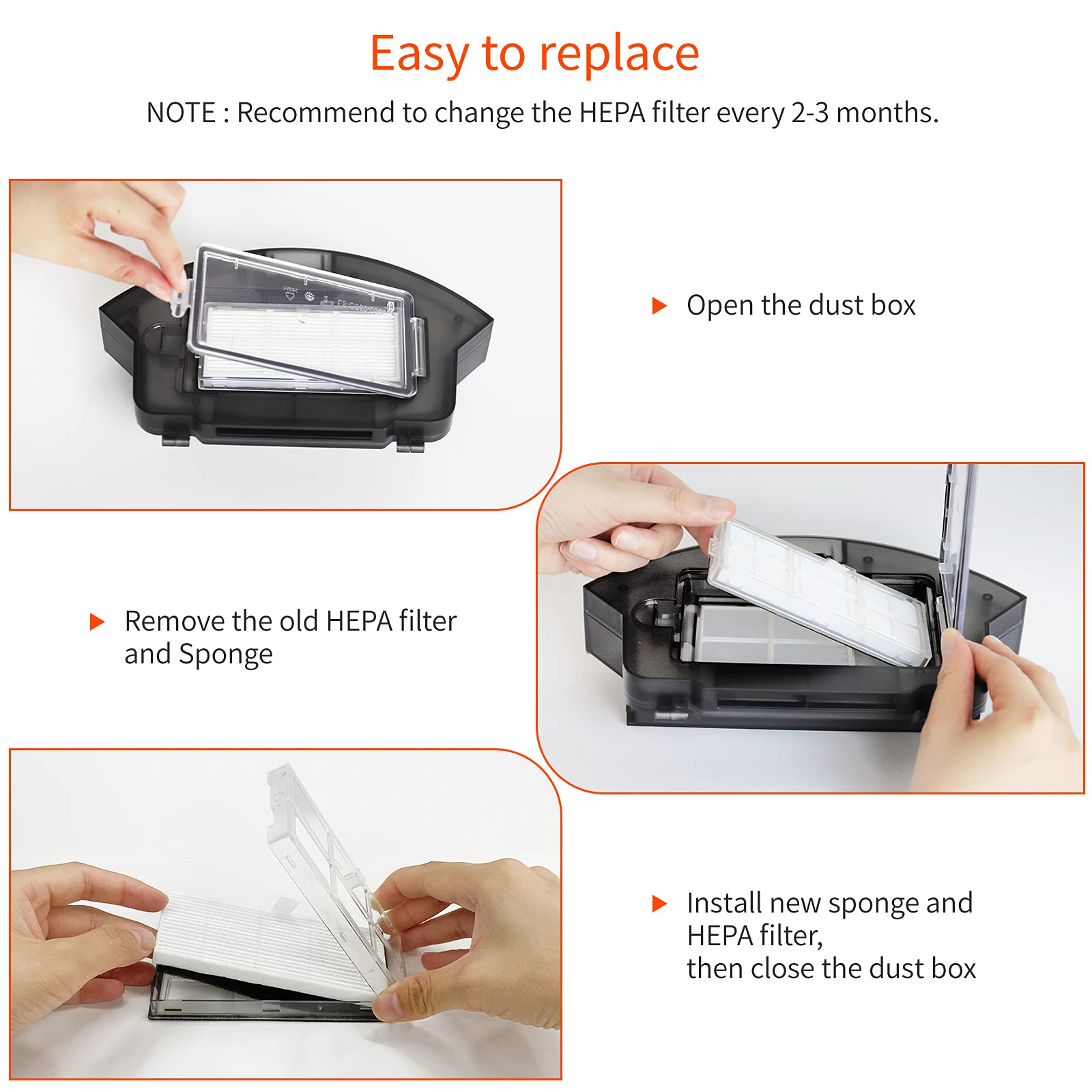 Easy to replace

NOTE : Recommend to change the HEPA filter every 2-3 months.

Open the dust box

Remove the old HEPA filter and Sponge

Install new sponge and HEPA filter,
then close the dust box