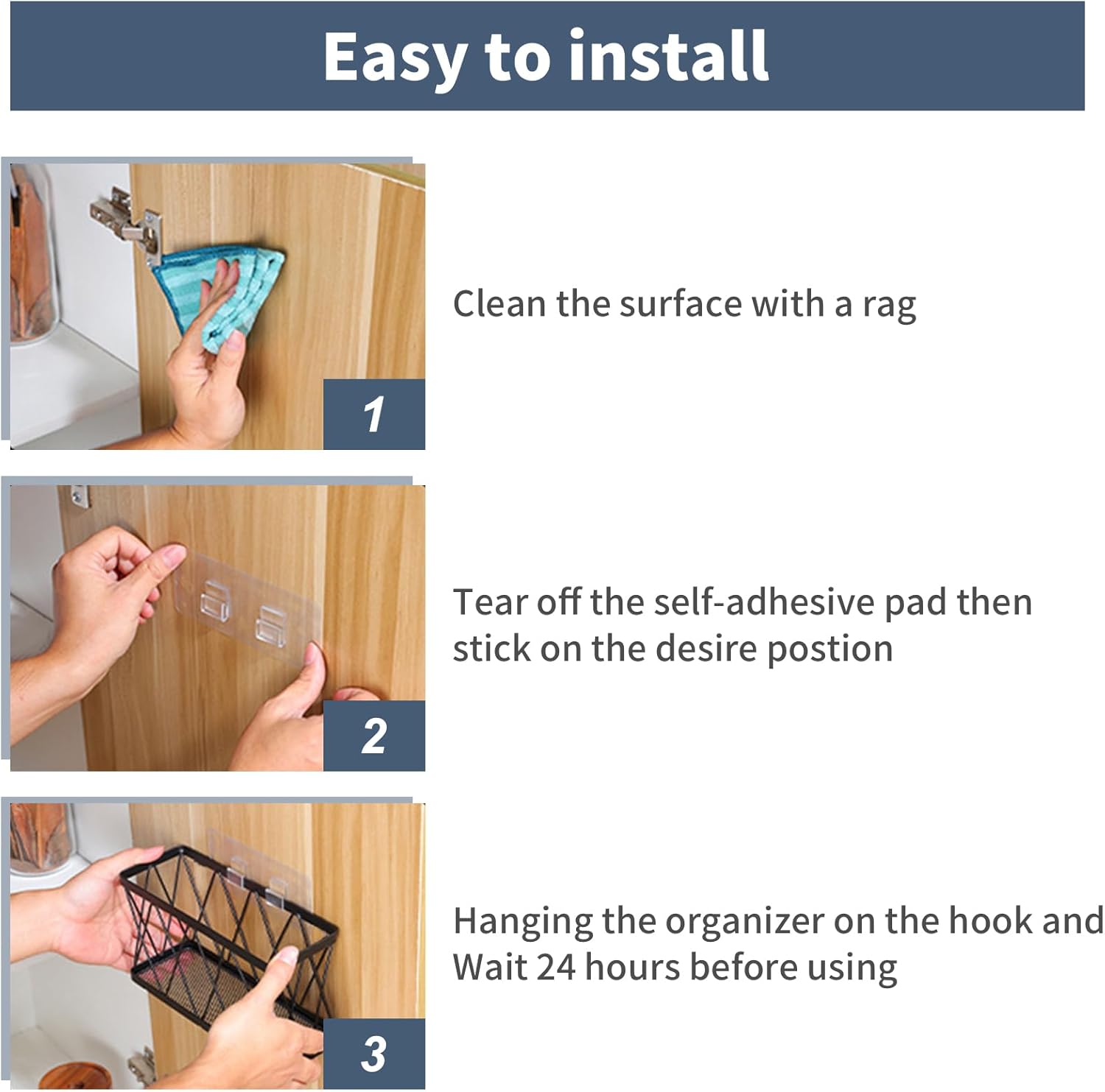 Easy to install

1

Clean the surface with a rag

2

Tear off the self-adhesive pad then stick on the desire postion

3

Hanging the organizer on the hook and Wait 24 hours before using