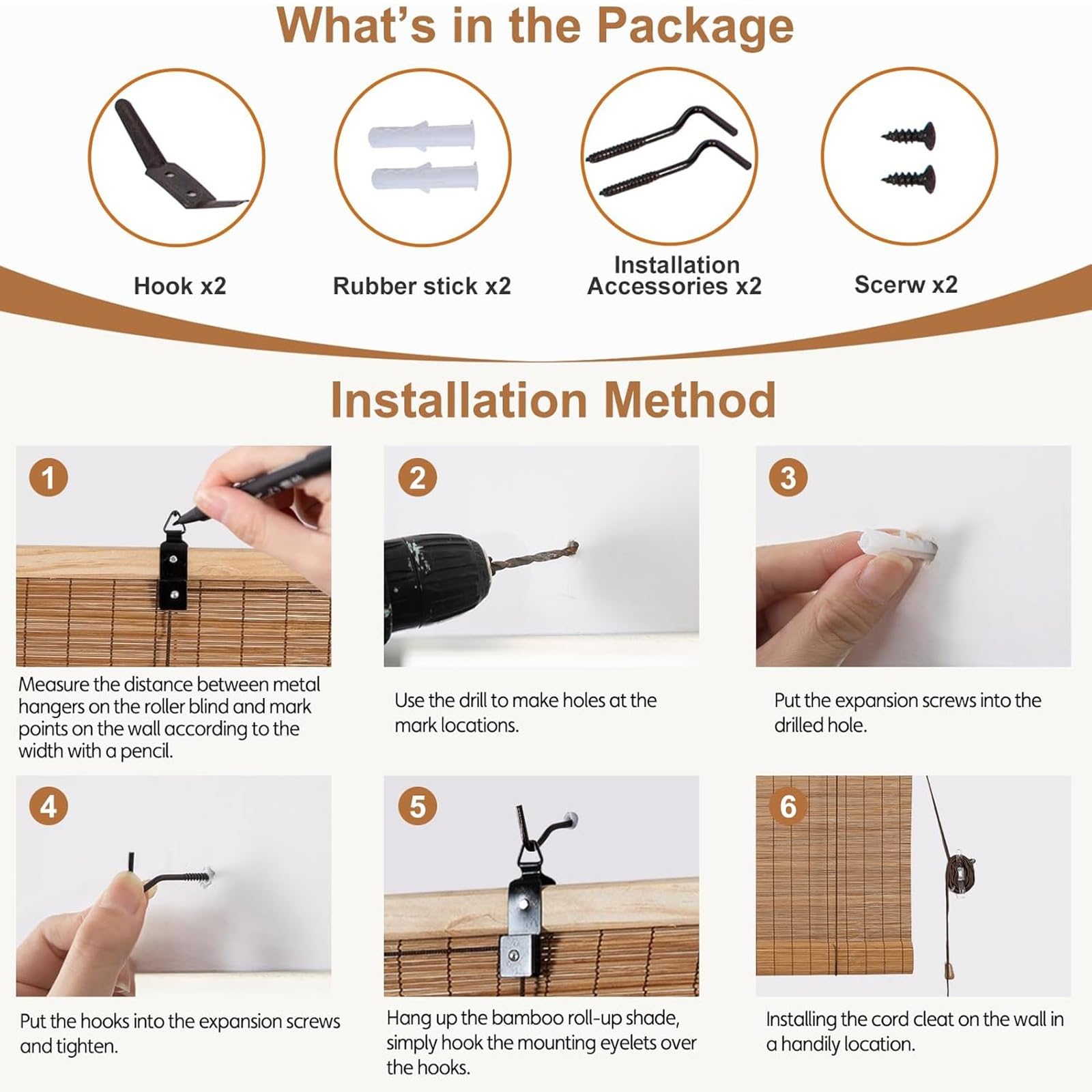 What's in the Package

Hook x2

Rubber stick x2

Installation Accessories x2

Scerw x2

Installation Method

1

Measure the distance between metal hangers on the roller blind and mark points on the wall according to the width with a pencil.

2

Use the drill to make holes at the mark locations.

3

Put the expansion screws into the drilled hole.

4

Put the hooks into the expansion screws and tighten.

5

Hang up the bamboo roll-up shade, simply hook the mounting eyelets over the hooks.

6

Installing the cord cleat on the wall in a handily location.