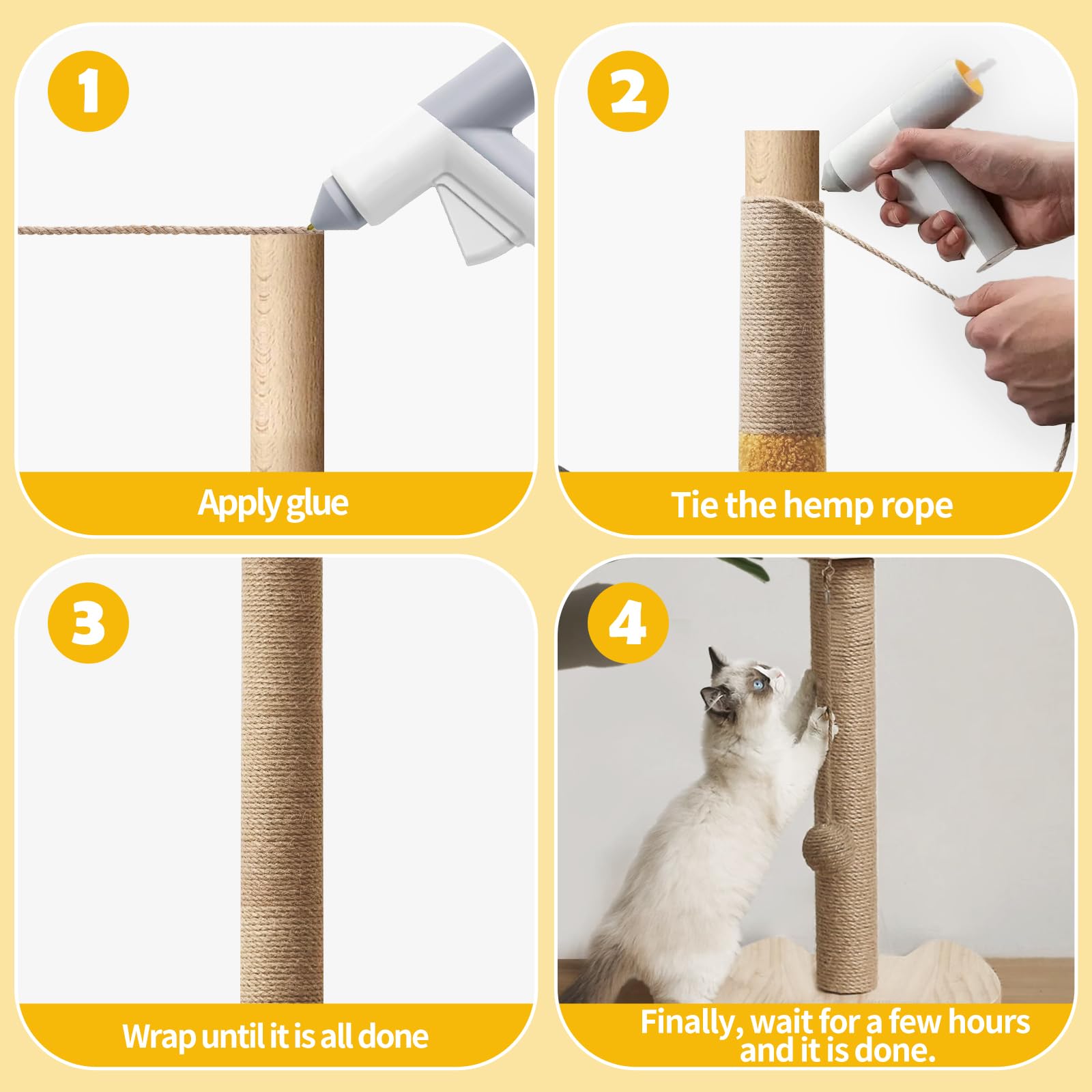 1

Apply glue

2

Tie the hemp rope

3

Wrap until it is all done

4

Finally, wait for a few hours and it is done.