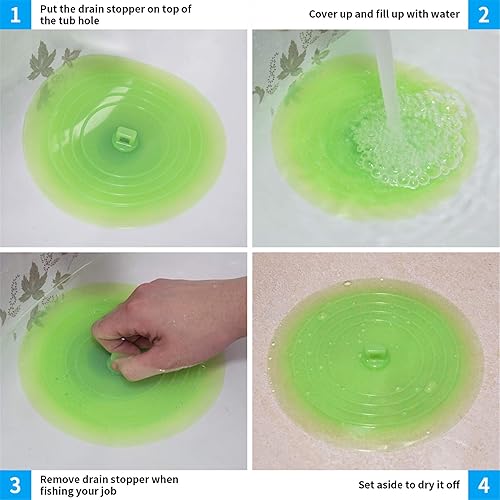 1 Put the drain stopper on top of the tub hole

Cover up and fill up with water 2

3 Remove drain stopper when fishing your job

Set aside to dry it off 4