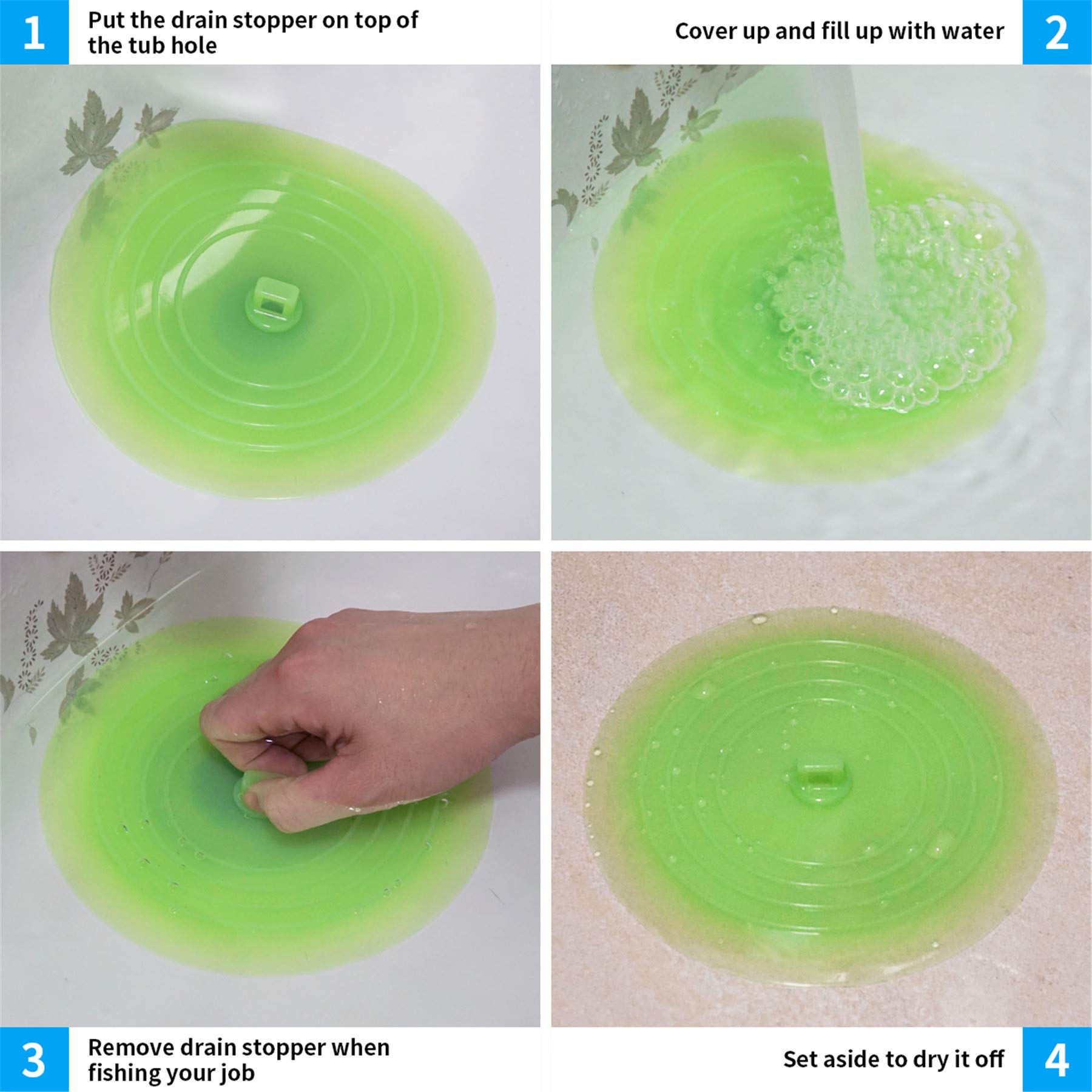 1 Put the drain stopper on top of the tub hole

Cover up and fill up with water 2

3 Remove drain stopper when fishing your job

Set aside to dry it off 4