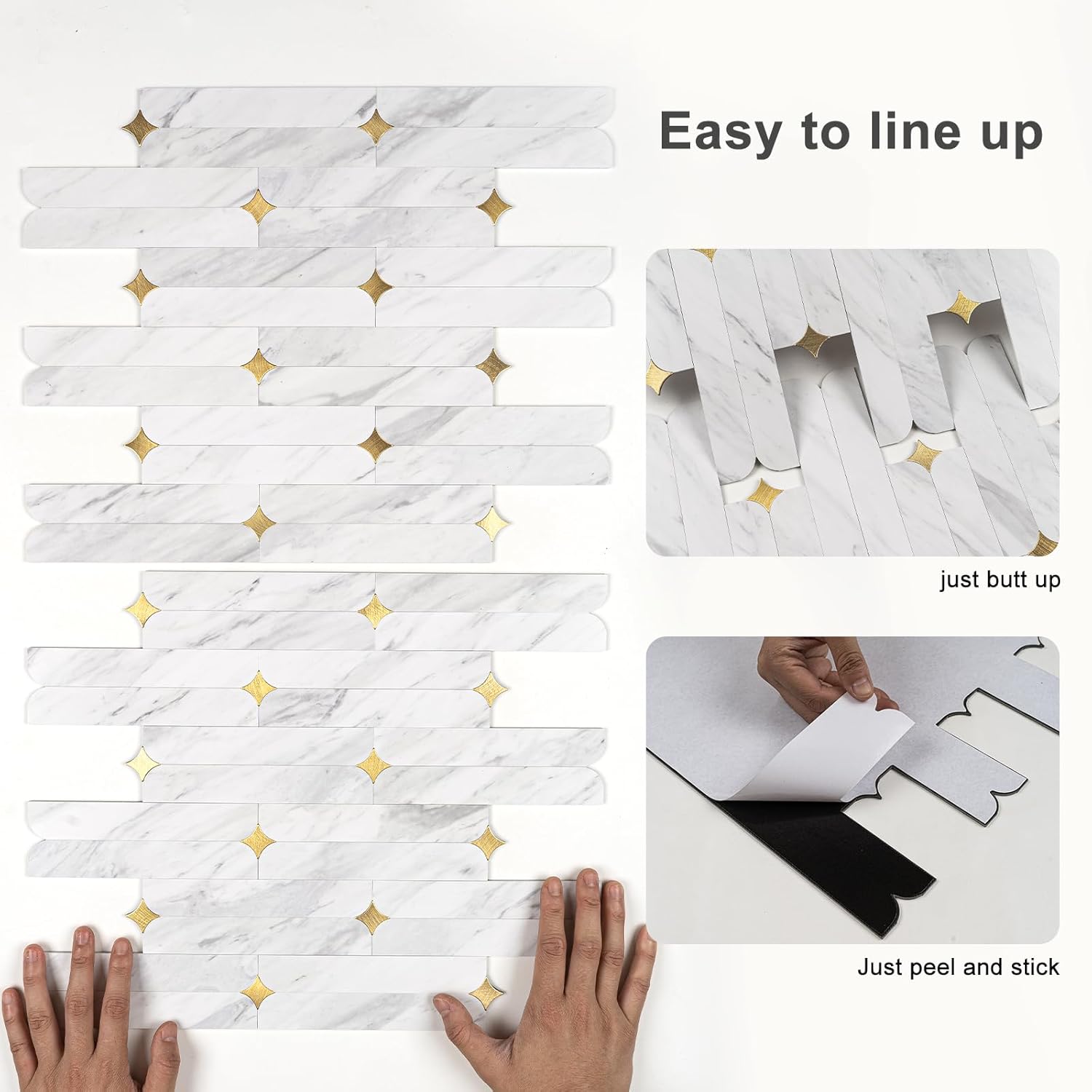 Easy to line up

just butt up

Just peel and stick