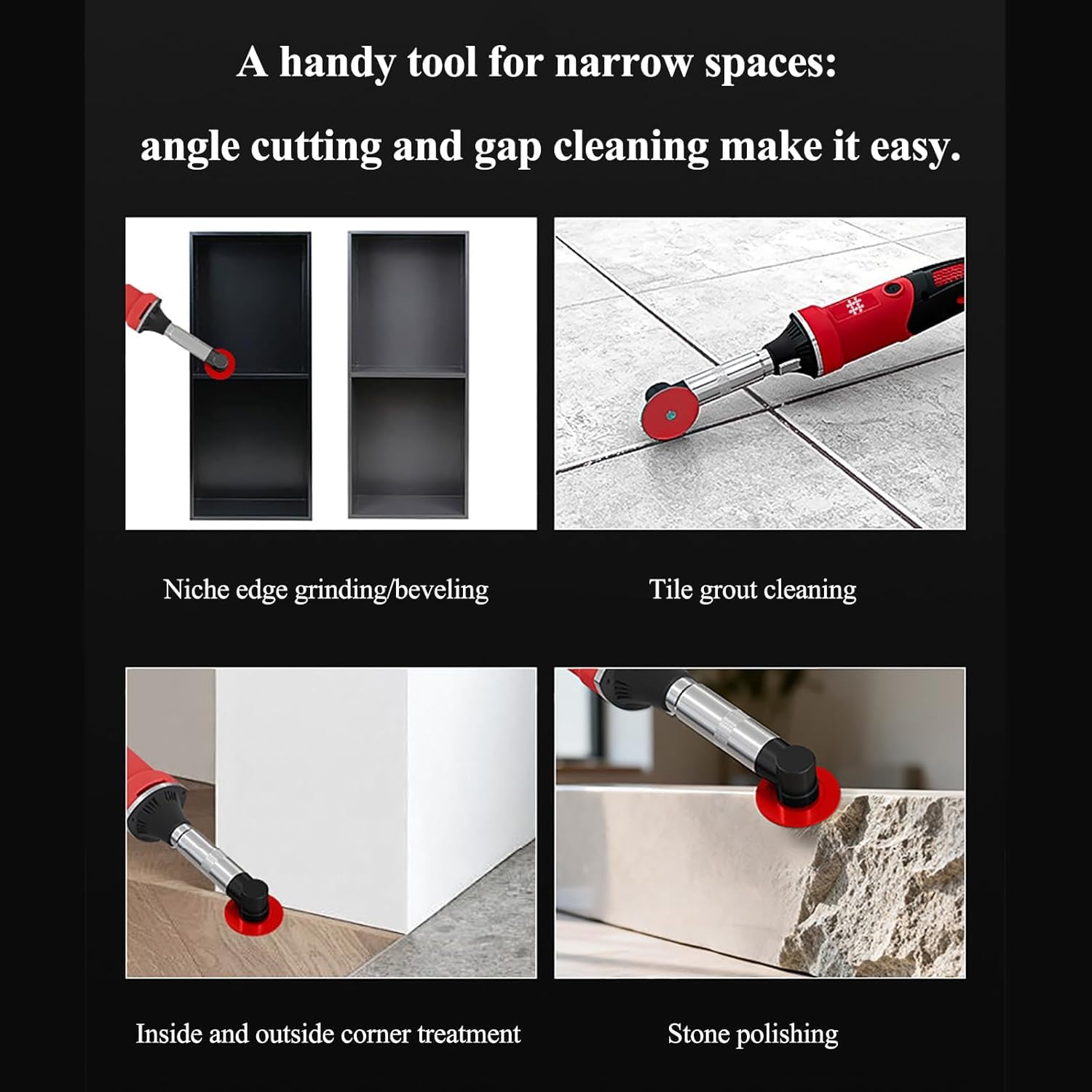 A handy tool for narrow spaces:

angle cutting and gap cleaning make it easy.

Niche edge grinding/beveling

Tile grout cleaning

Inside and outside corner treatment

Stone polishing