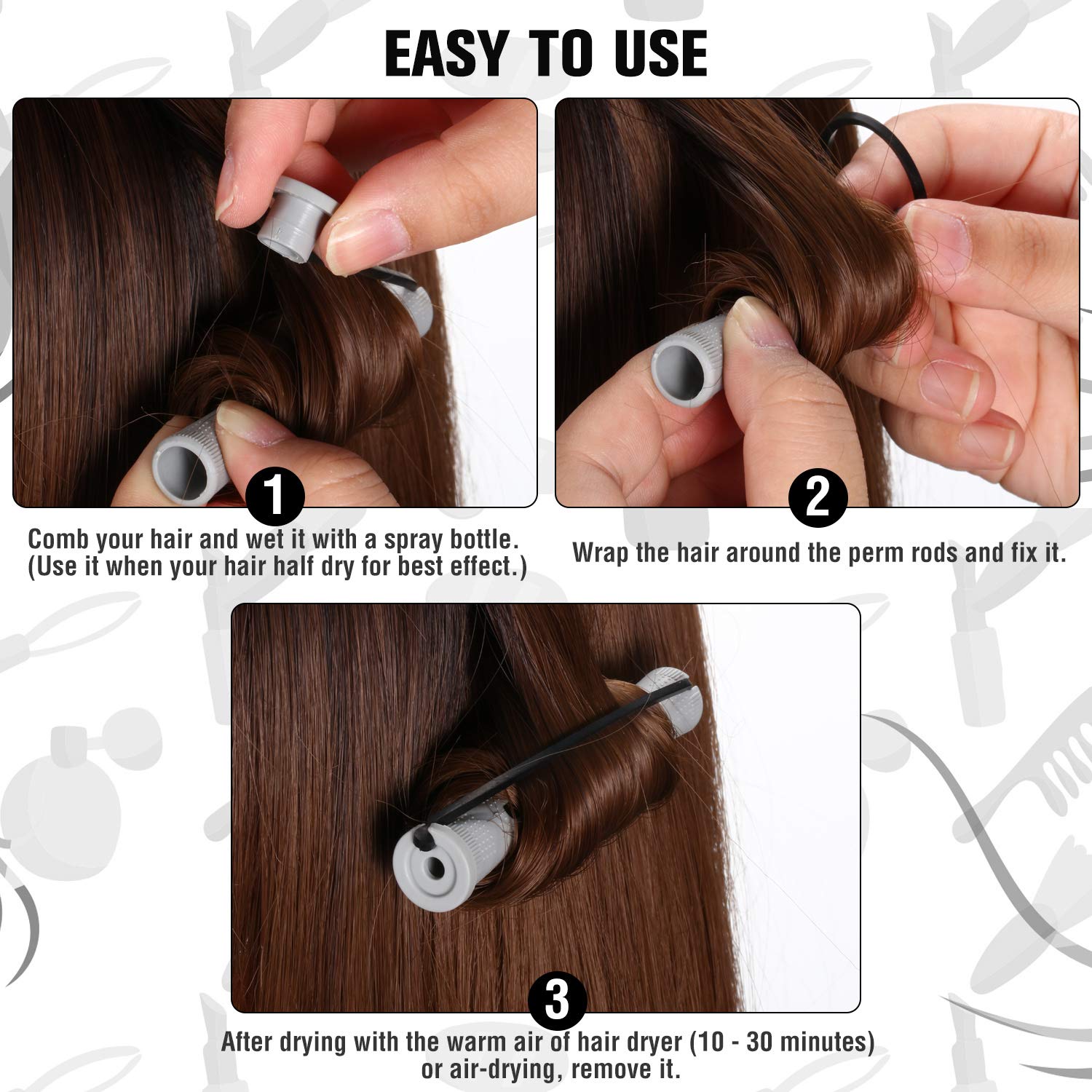 EASY TO USE

1

Comb your hair and wet it with a spray bottle. (Use it when your hair half dry for best effect.)

2

Wrap the hair around the perm rods and fix it.

3

After drying with the warm air of hair dryer (10 - 30 minutes) or air-drying, remove it.