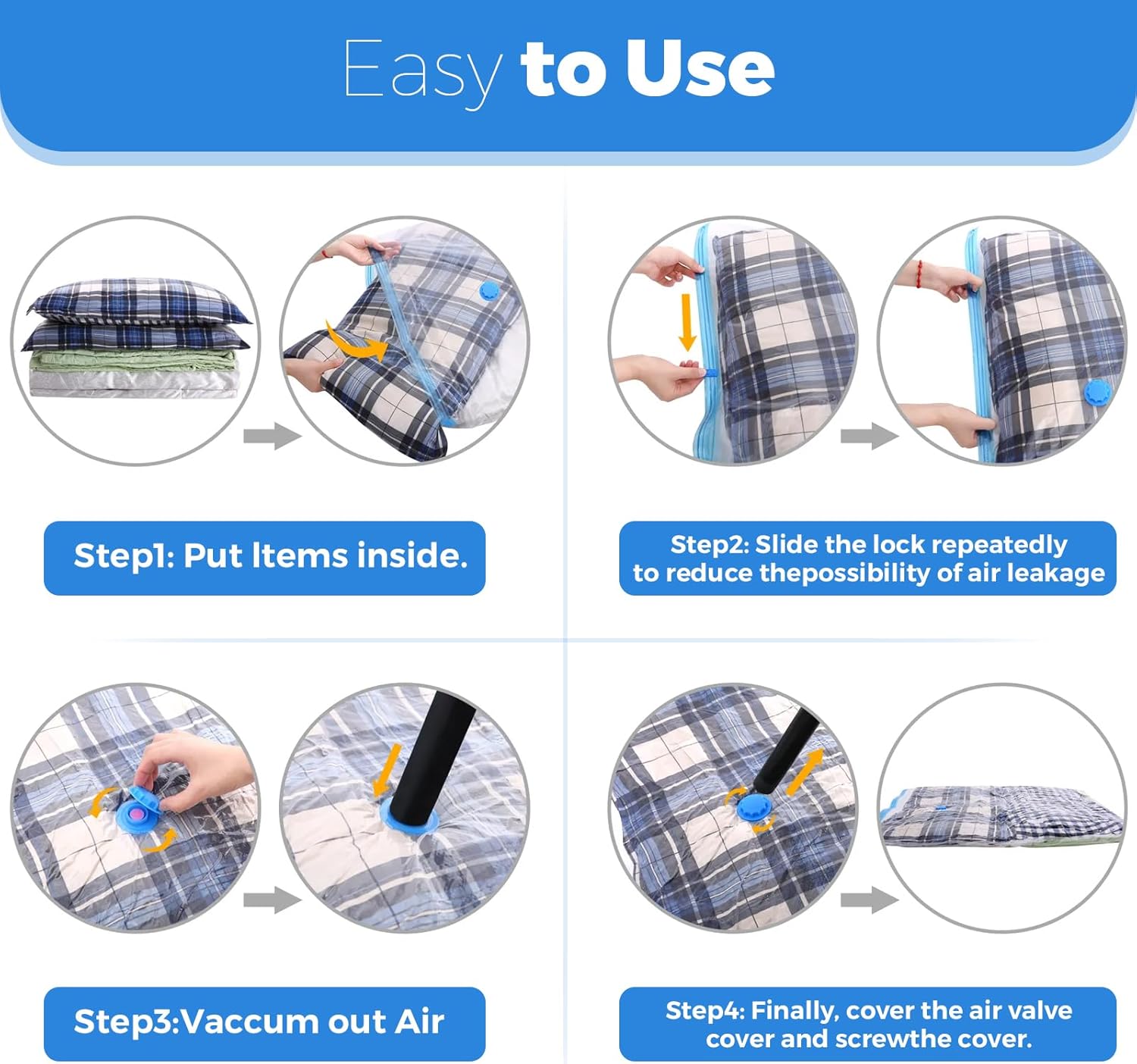 Easy to Use

Step1: Put Items inside.

Step2: Slide the lock repeatedly to reduce thepossibility of air leakage

Step3:Vaccum out Air

Step4: Finally, cover the air valve cover and screwthe cover.