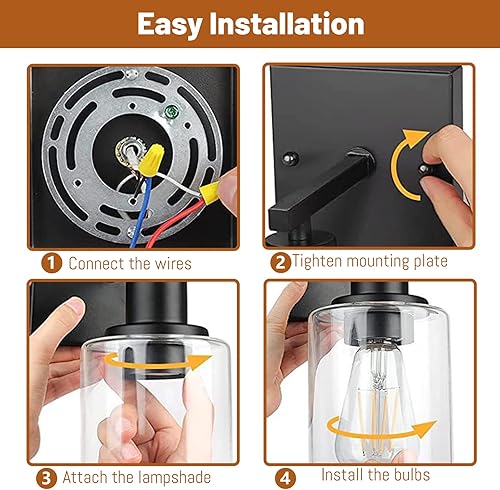 Easy Installation

1 Connect the wires

2 Tighten mounting plate

3 Attach the lampshade

4 Install the bulbs