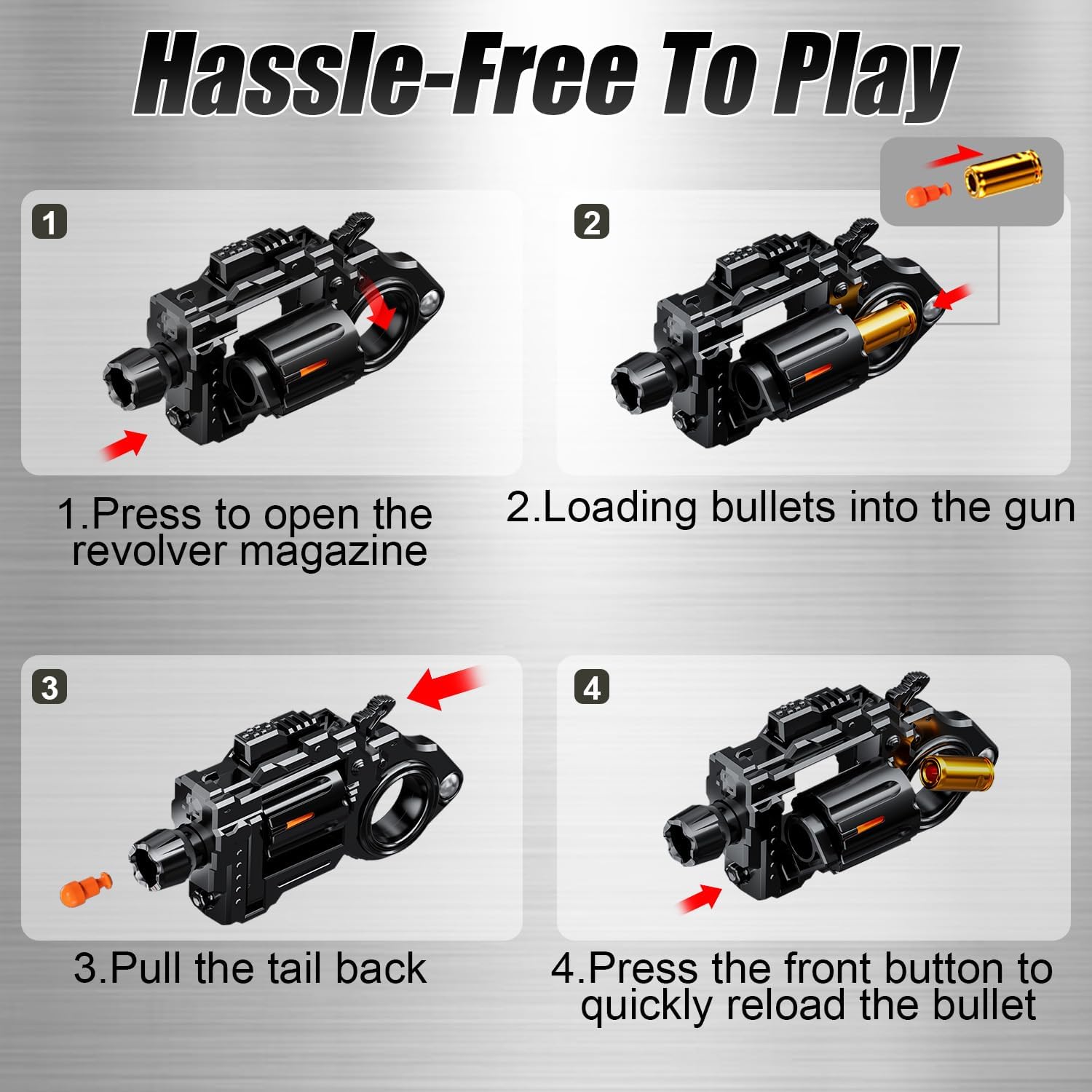 Hassle-Free To Play

1

1.Press to open the revolver magazine

2

2.Loading bullets into the gun

3

3.Pull the tail back

4

4.Press the front button to quickly reload the bullet