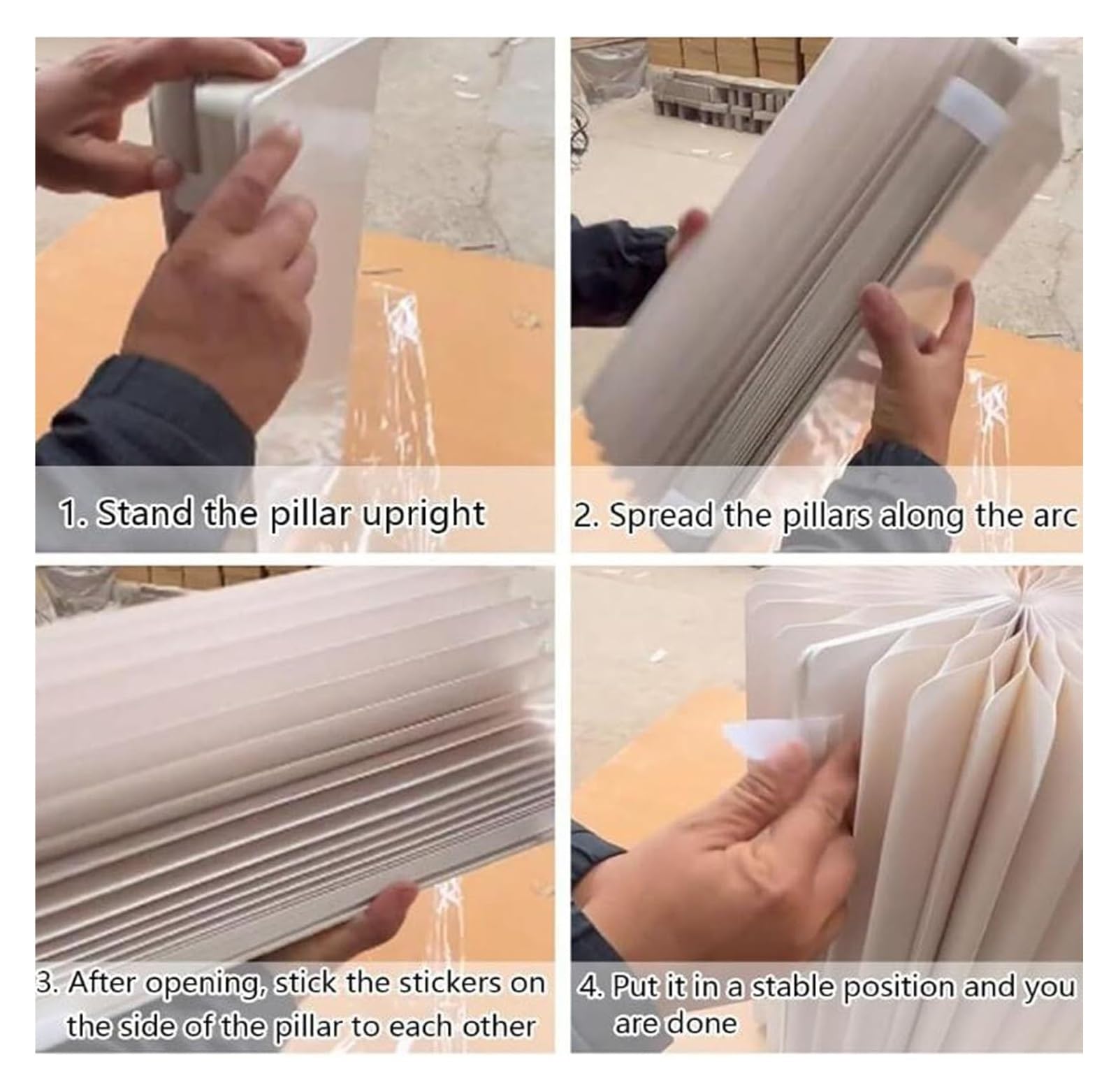 1. Stand the pillar upright

2. Spread the pillars along the arc

3. After opening, stick the stickers on the side of the pillar to each other

4. Put it in a stable position and you are done