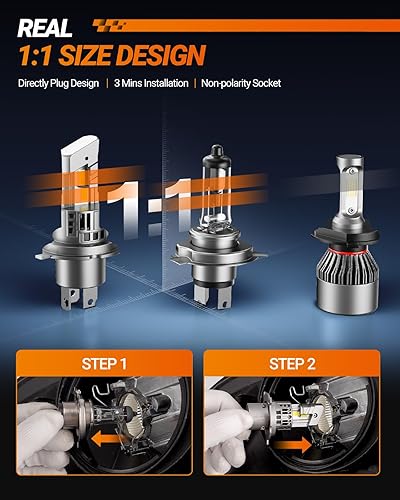 REAL
1:1 SIZE DESIGN

Directly Plug Design | 3 Mins Installation | Non-polarity Socket

1:1

STEP 1

STEP 2