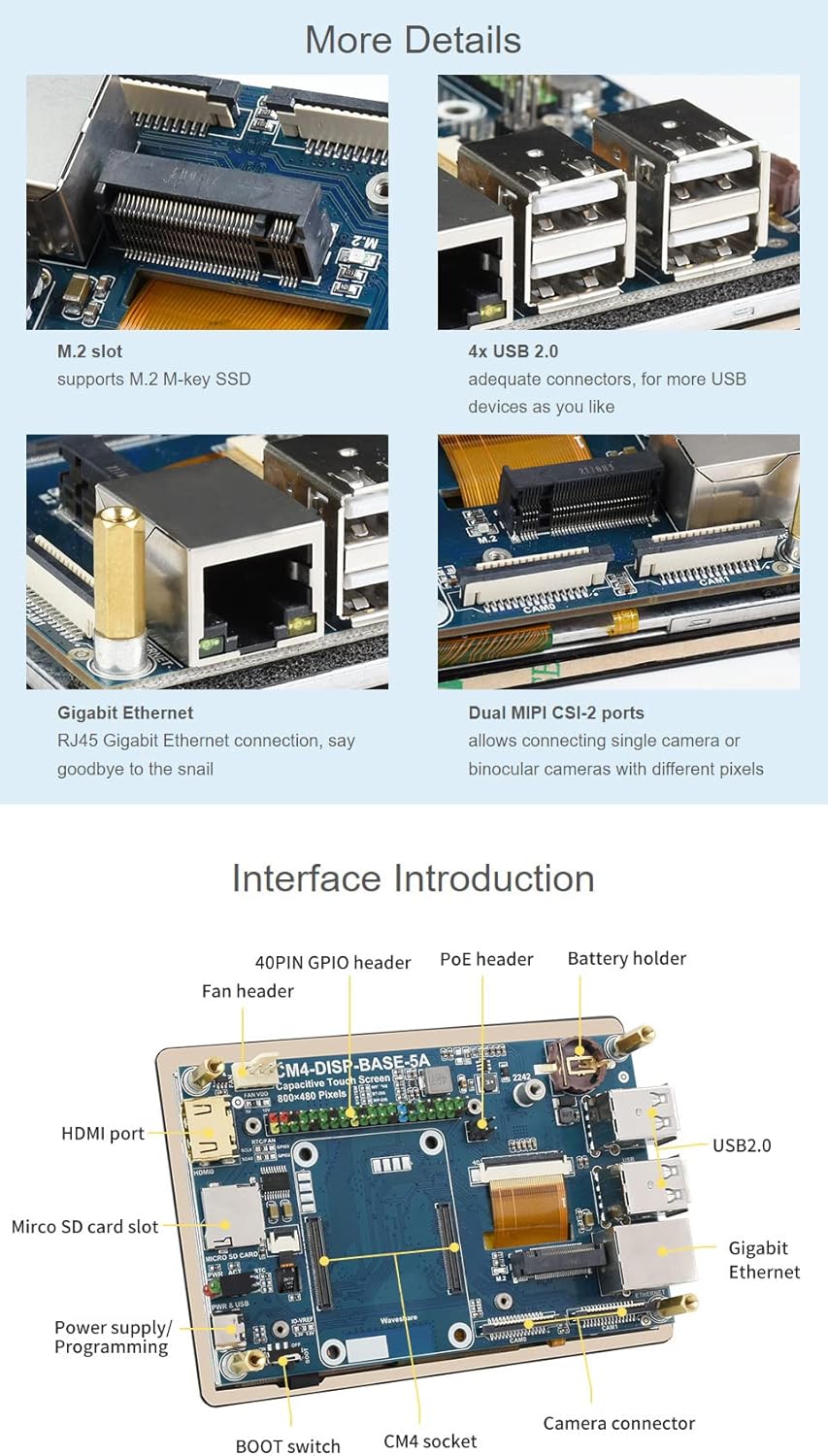 More Details

M.2 slot
supports M.2 M-key SSD

4x USB 2.0
adequate connectors, for more USB devices as you like

Gigabit Ethernet
RJ45 Gigabit Ethernet connection, say goodbye to the snail

Dual MIPI CSI-2 ports
allows connecting single camera or binocular cameras with different pixels

Interface Introduction

40PIN GPIO header
PoE header
Battery holder
Fan header
CM4-DISP-BASE-5A
Capacitive Touch Screen
800×480 Pixels
HDMI port
USB2.0
Mirco SD card slot
Gigabit Ethernet
Power supply/ Programming
BOOT switch
CM4 socket
Camera connector