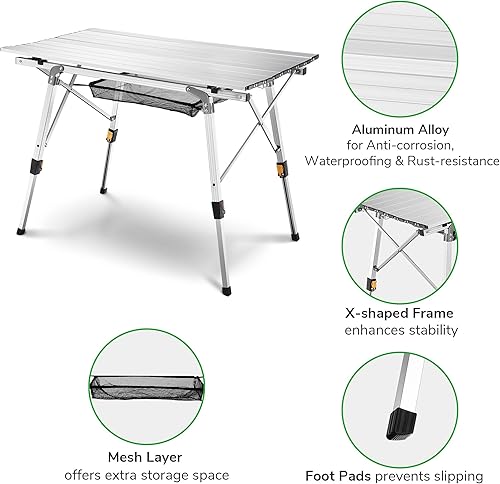 Aluminum Alloy
for Anti-corrosion, Waterproofing & Rust-resistance

X-shaped Frame
enhances stability

Mesh Layer
offers extra storage space

Foot Pads prevents slipping