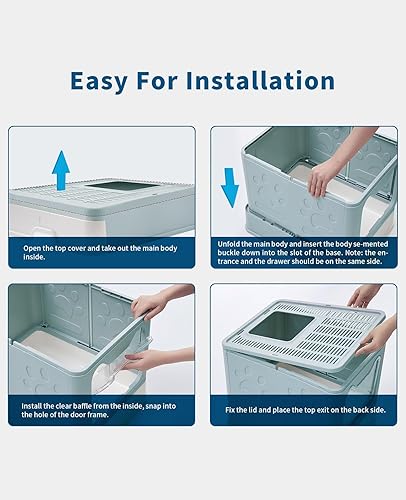 Easy For Installation

Open the top cover and take out the main body inside.

Unfold the main body and insert the body se-mented buckle down into the slot of the base. Note: the entrance and the drawer should be on the same side.

Install the clear baffle from the inside, snap into the hole of the door frame.

Fix the lid and place the top exit on the back side.