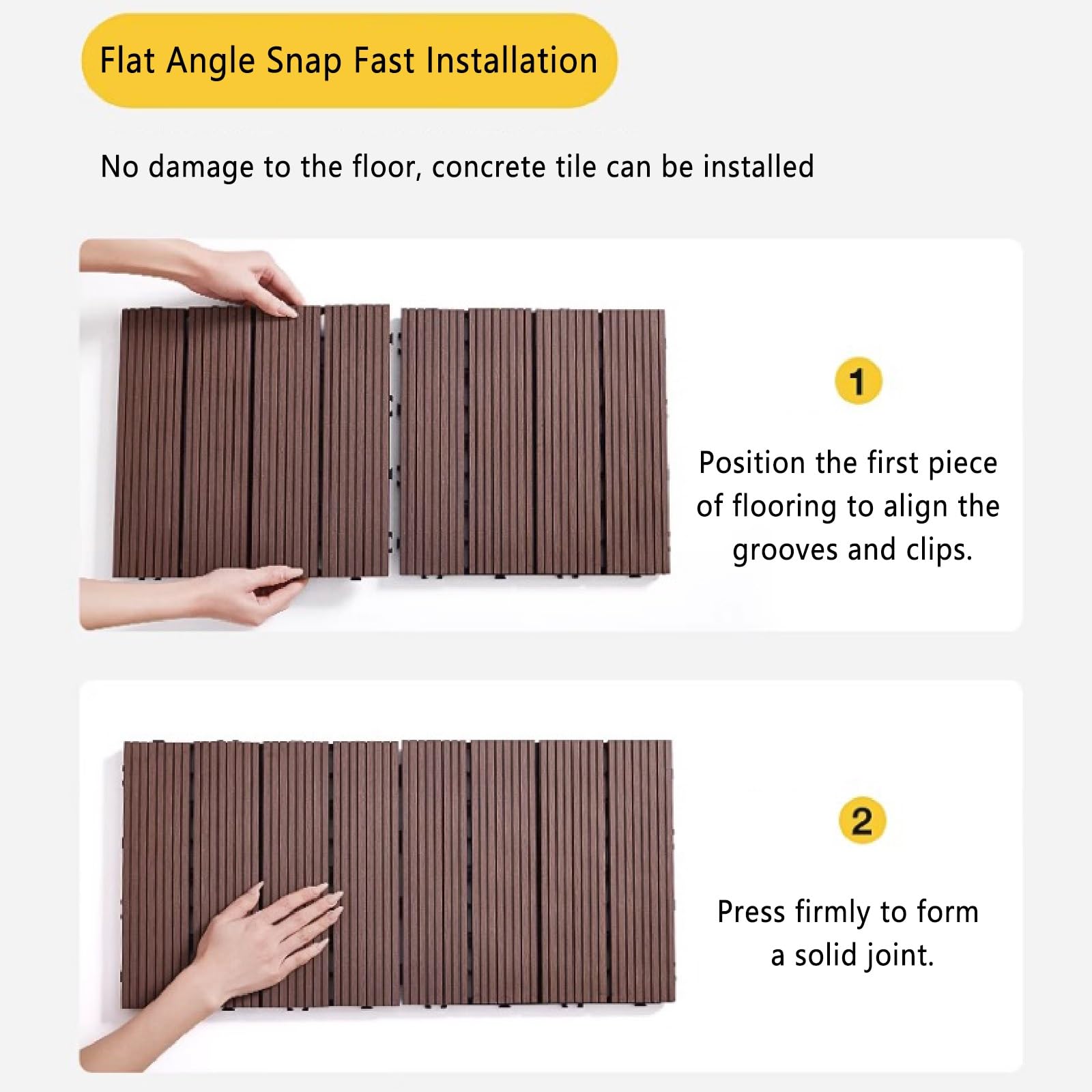 Flat Angle Snap Fast Installation

No damage to the floor, concrete tile can be installed

1

Position the first piece of flooring to align the grooves and clips.

2

Press firmly to form a solid joint.