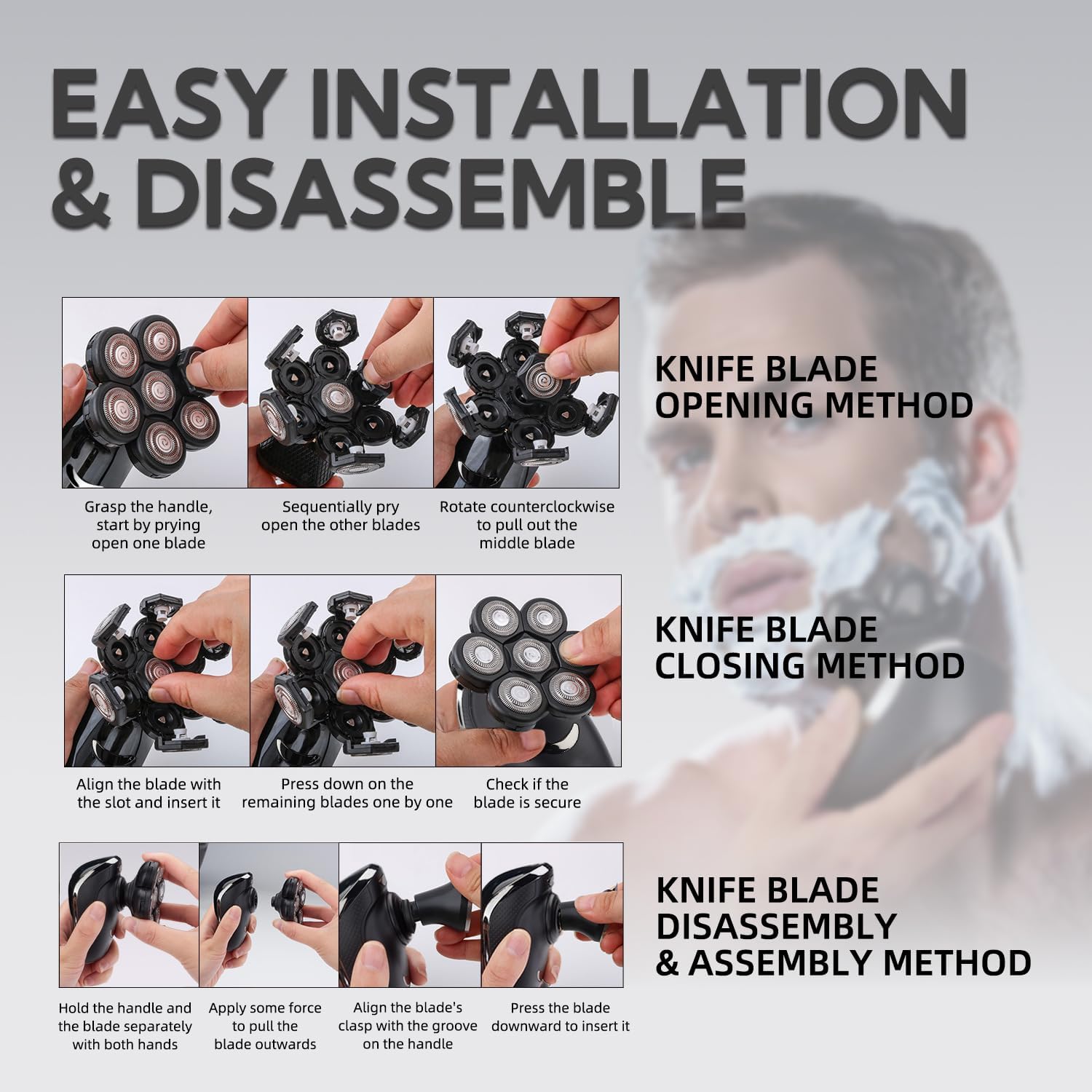 EASY INSTALLATION & DISASSEMBLE

Grasp the handle, start by prying open one blade

Sequentially pry open the other blades

Rotate counterclockwise to pull out the middle blade

KNIFE BLADE OPENING METHOD

Align the blade with the slot and insert it

Press down on the remaining blades one by one

Check if the blade is secure

KNIFE BLADE CLOSING METHOD

Hold the handle and the blade separately with both hands

Apply some force to pull the blade outwards

Align the blade's clasp with the groove on the handle

Press the blade downward to insert it

KNIFE BLADE DISASSEMBLY & ASSEMBLY METHOD