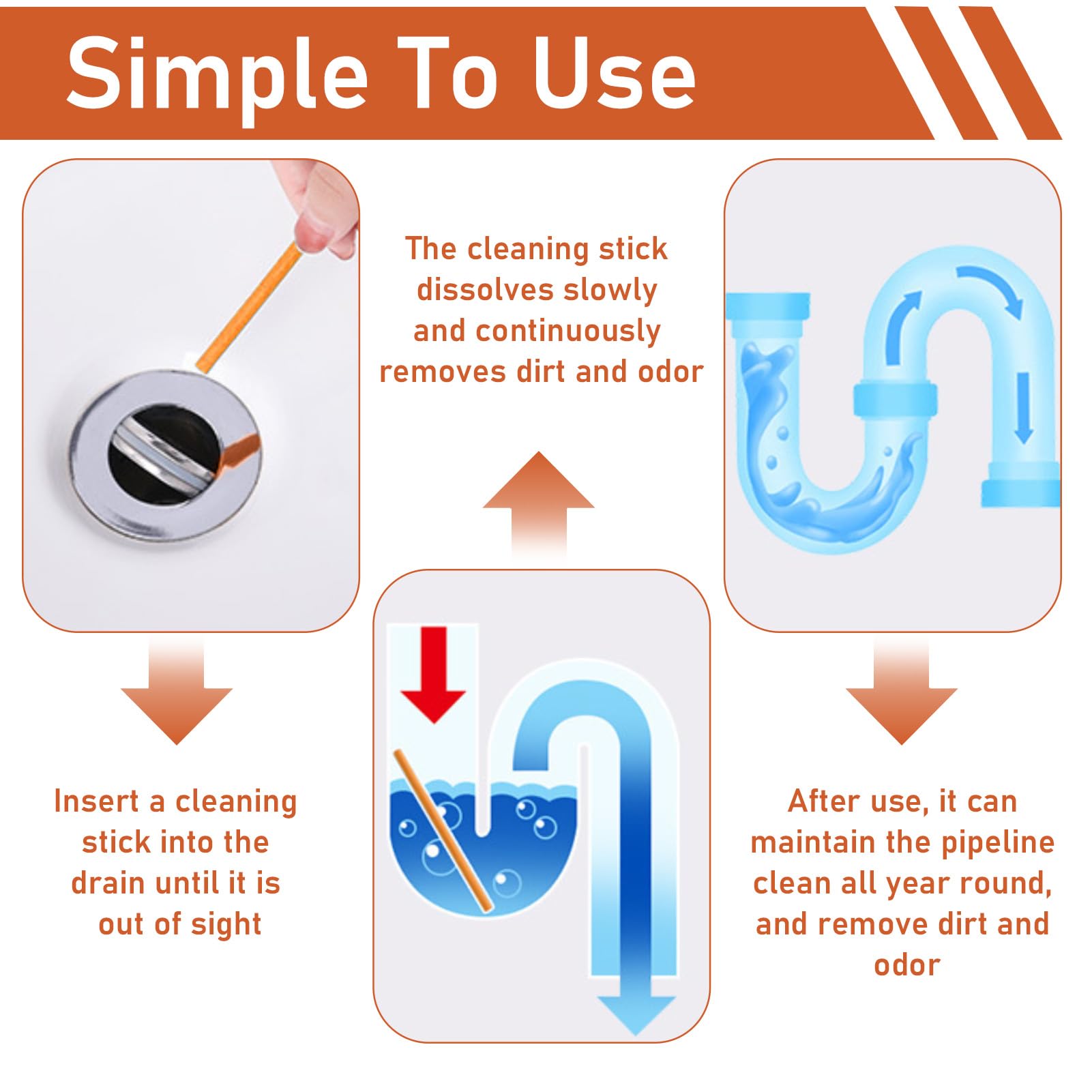 Simple To Use

Insert a cleaning stick into the drain until it is out of sight

The cleaning stick dissolves slowly and continuously removes dirt and odor

After use, it can maintain the pipeline clean all year round, and remove dirt and odor