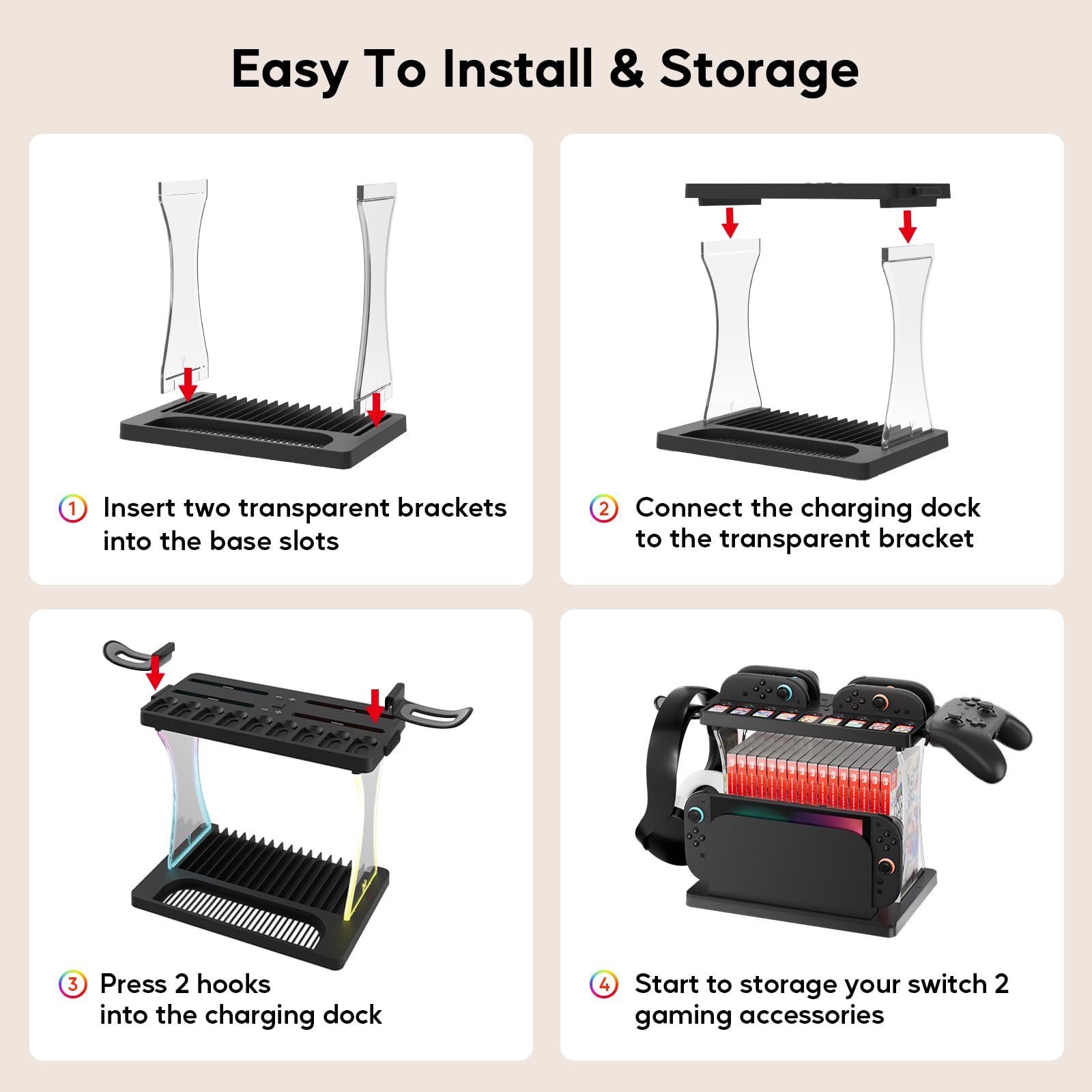 Easy To Install & Storage

1 Insert two transparent brackets into the base slots

2 Connect the charging dock to the transparent bracket

3 Press 2 hooks into the charging dock

4 Start to storage your switch 2 gaming accessories