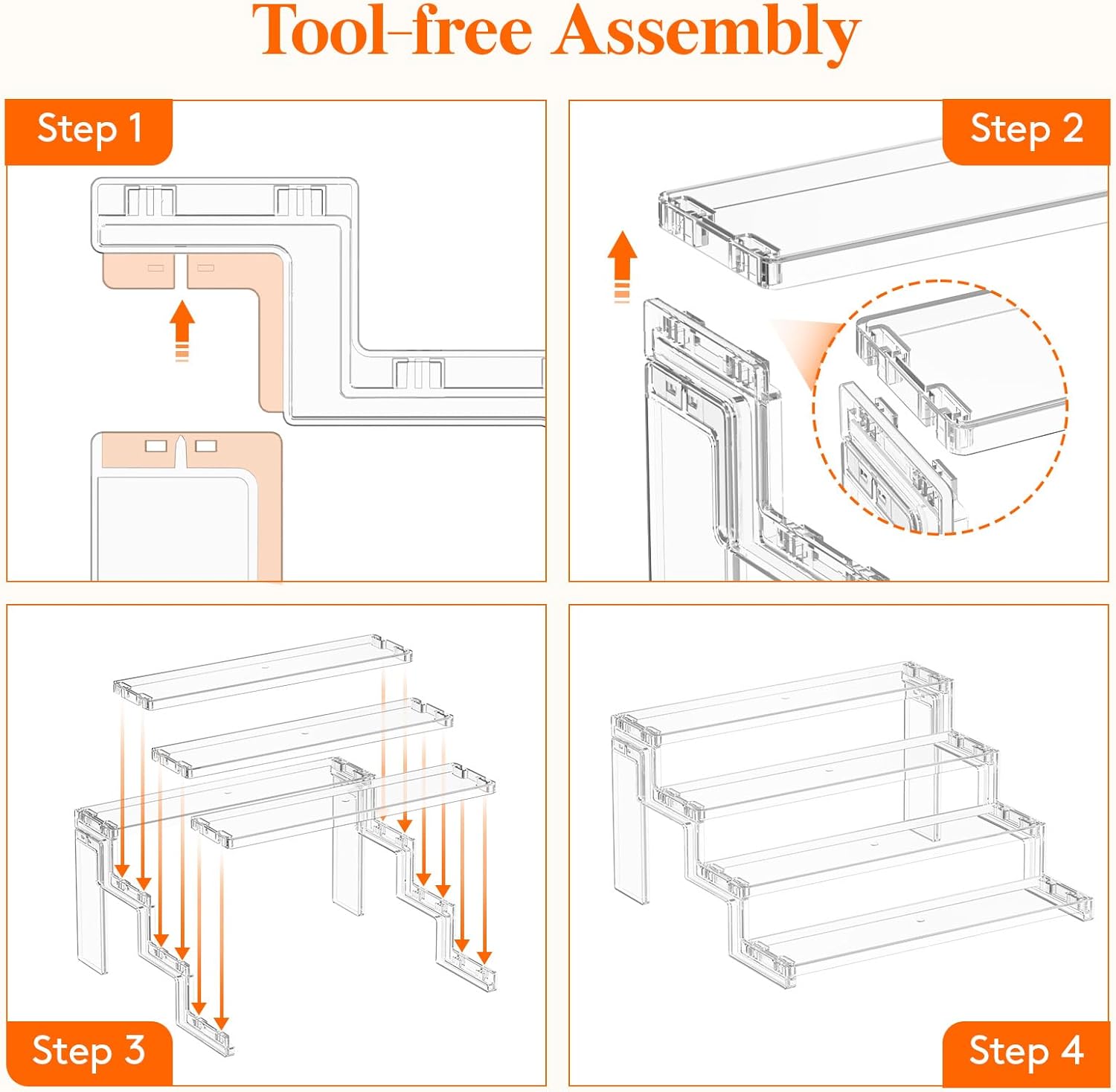 Tool-free Assembly

Step 1

Step 2

Step 3

Step 4