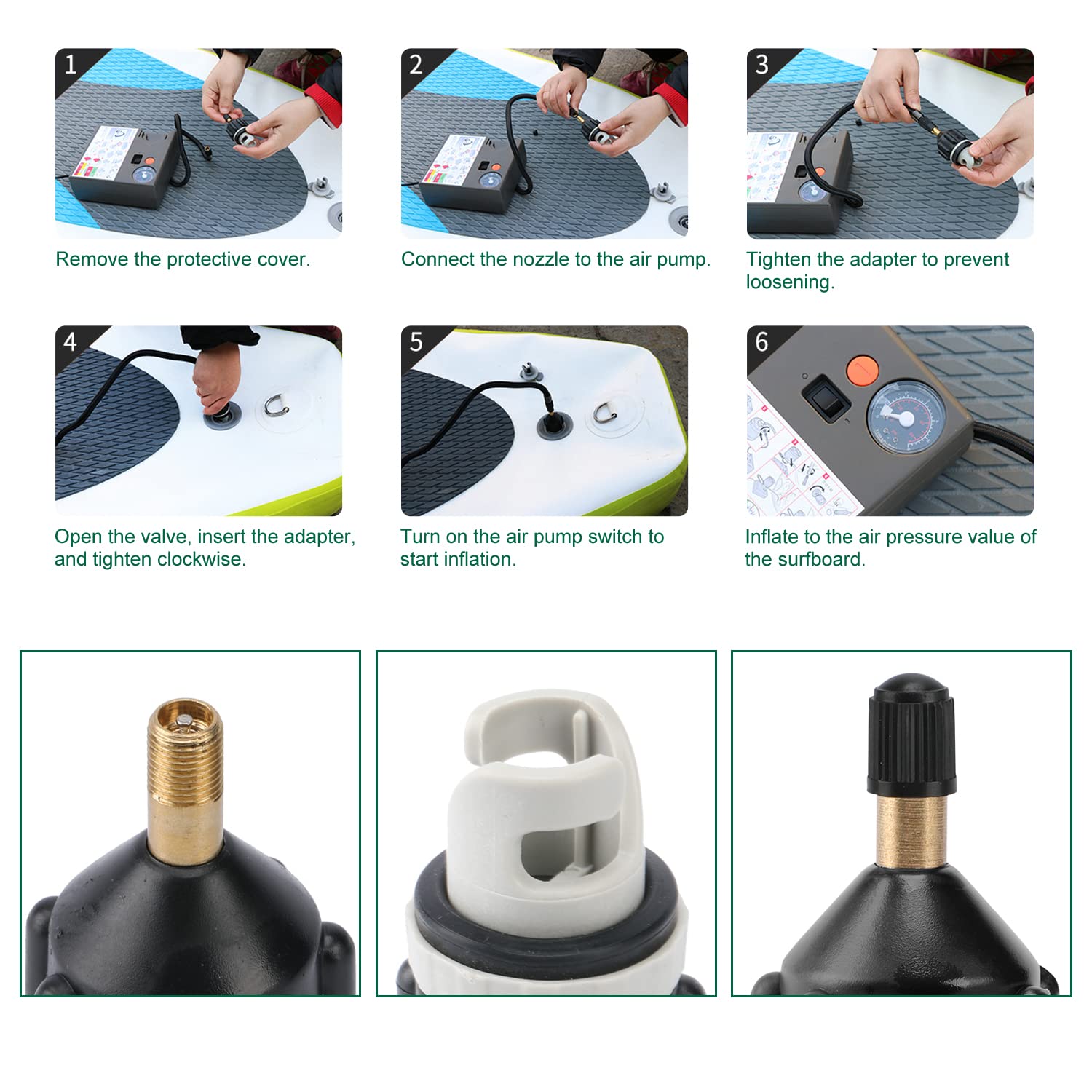 1

Remove the protective cover.

2

Connect the nozzle to the air pump.

3

Tighten the adapter to prevent loosening.

4

Open the valve, insert the adapter, and tighten clockwise.

5

Turn on the air pump switch to start inflation.

6

Inflate to the air pressure value of the surfboard.