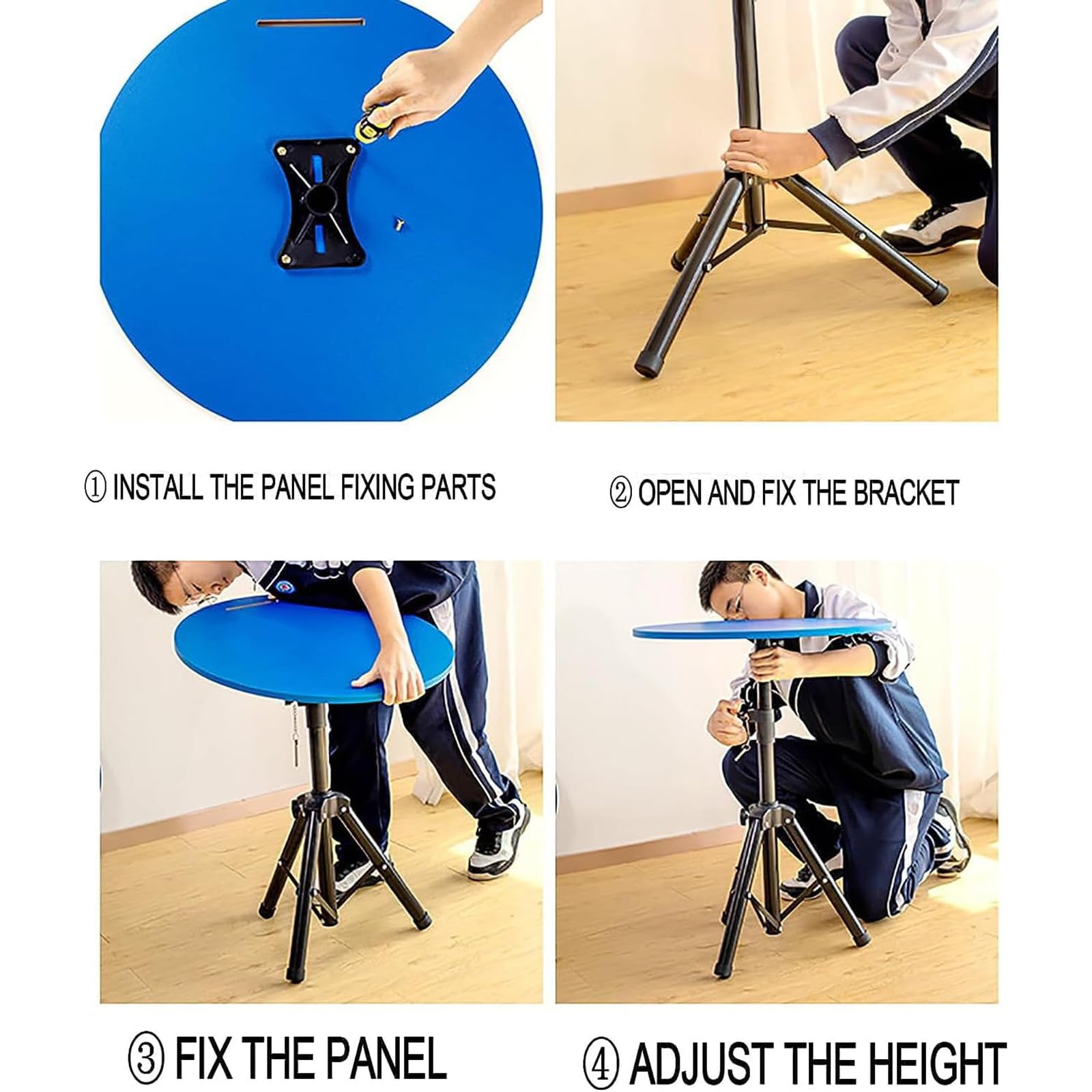 ① INSTALL THE PANEL FIXING PARTS

② OPEN AND FIX THE BRACKET

③ FIX THE PANEL

④ ADJUST THE HEIGHT