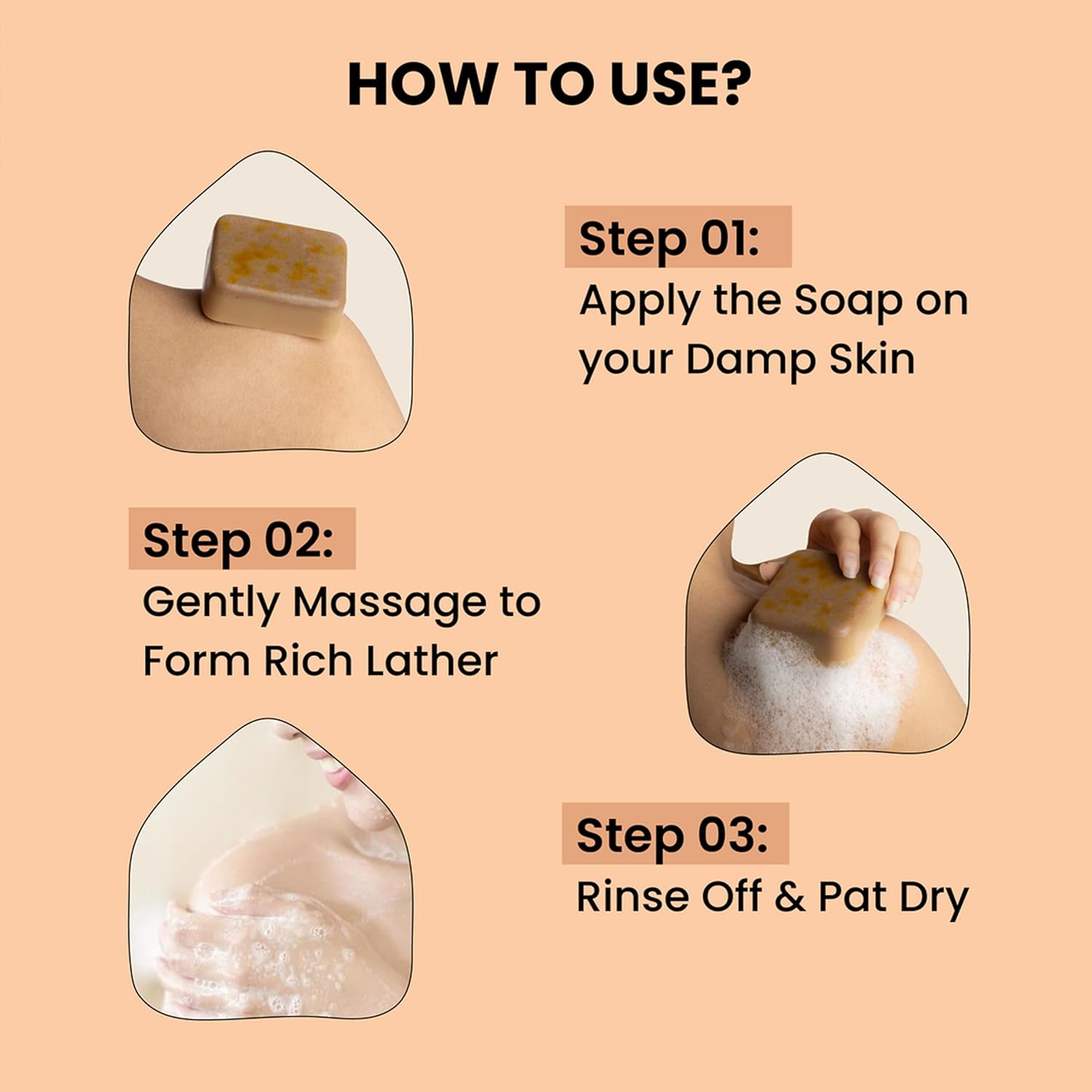 HOW TO USE?

Step 01:
Apply the Soap on your Damp Skin

Step 02:
Gently Massage to Form Rich Lather

Step 03:
Rinse Off & Pat Dry