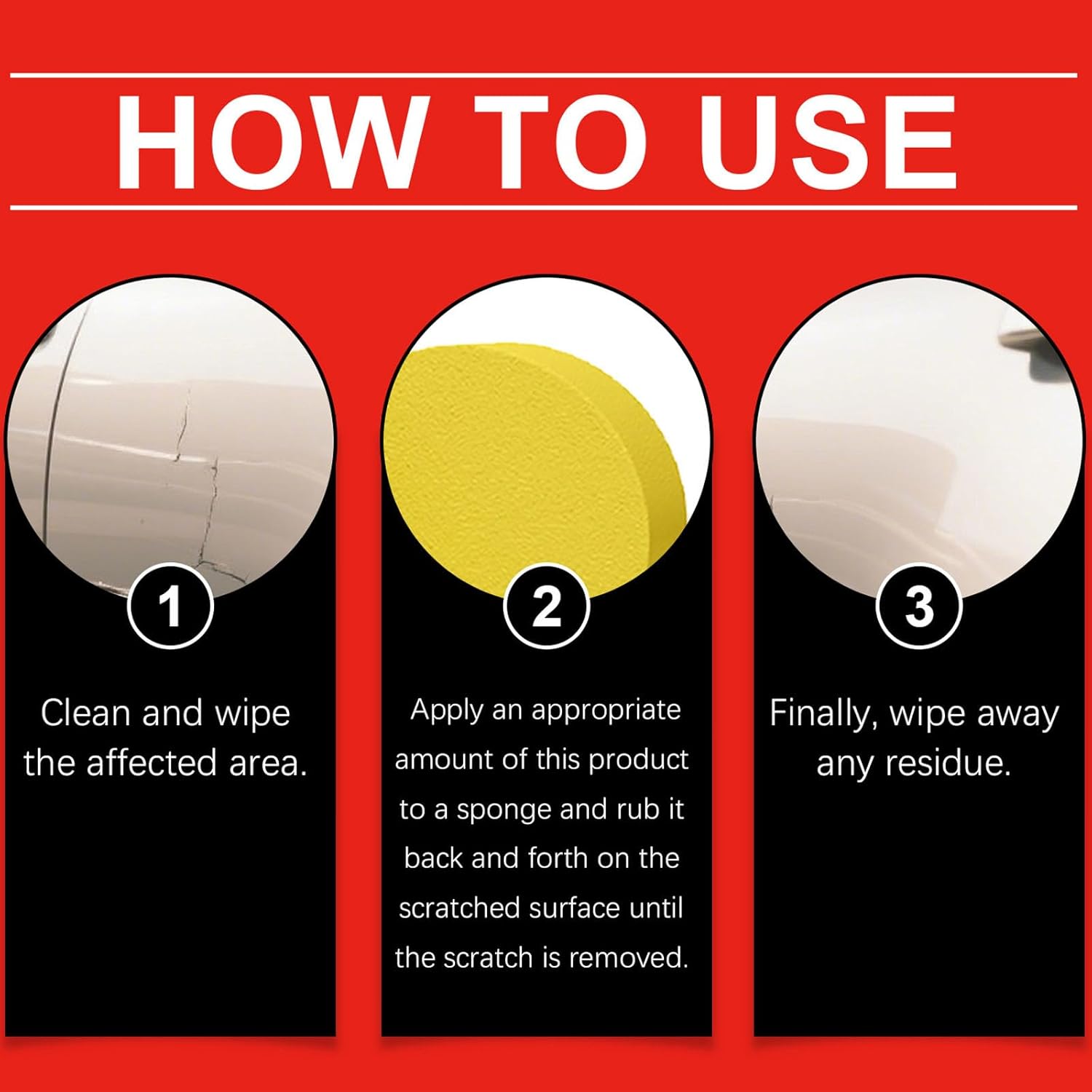 HOW TO USE

1

Clean and wipe the affected area.

2

Apply an appropriate amount of this product to a sponge and rub it back and forth on the scratched surface until the scratch is removed.

3

Finally, wipe away any residue.