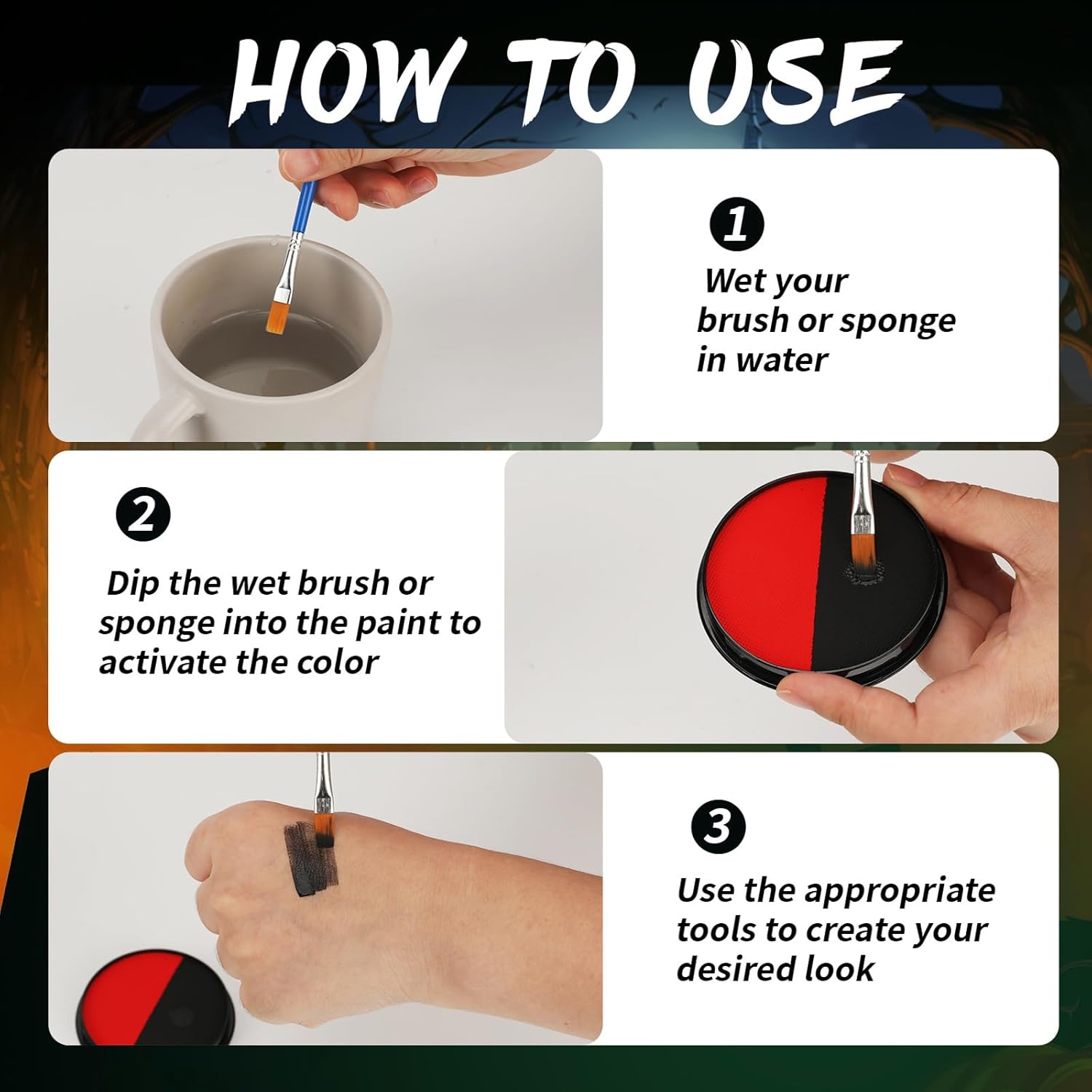 HOW TO USE

1

Wet your brush or sponge in water

2

Dip the wet brush or sponge into the paint to activate the color

3

Use the appropriate tools to create your desired look