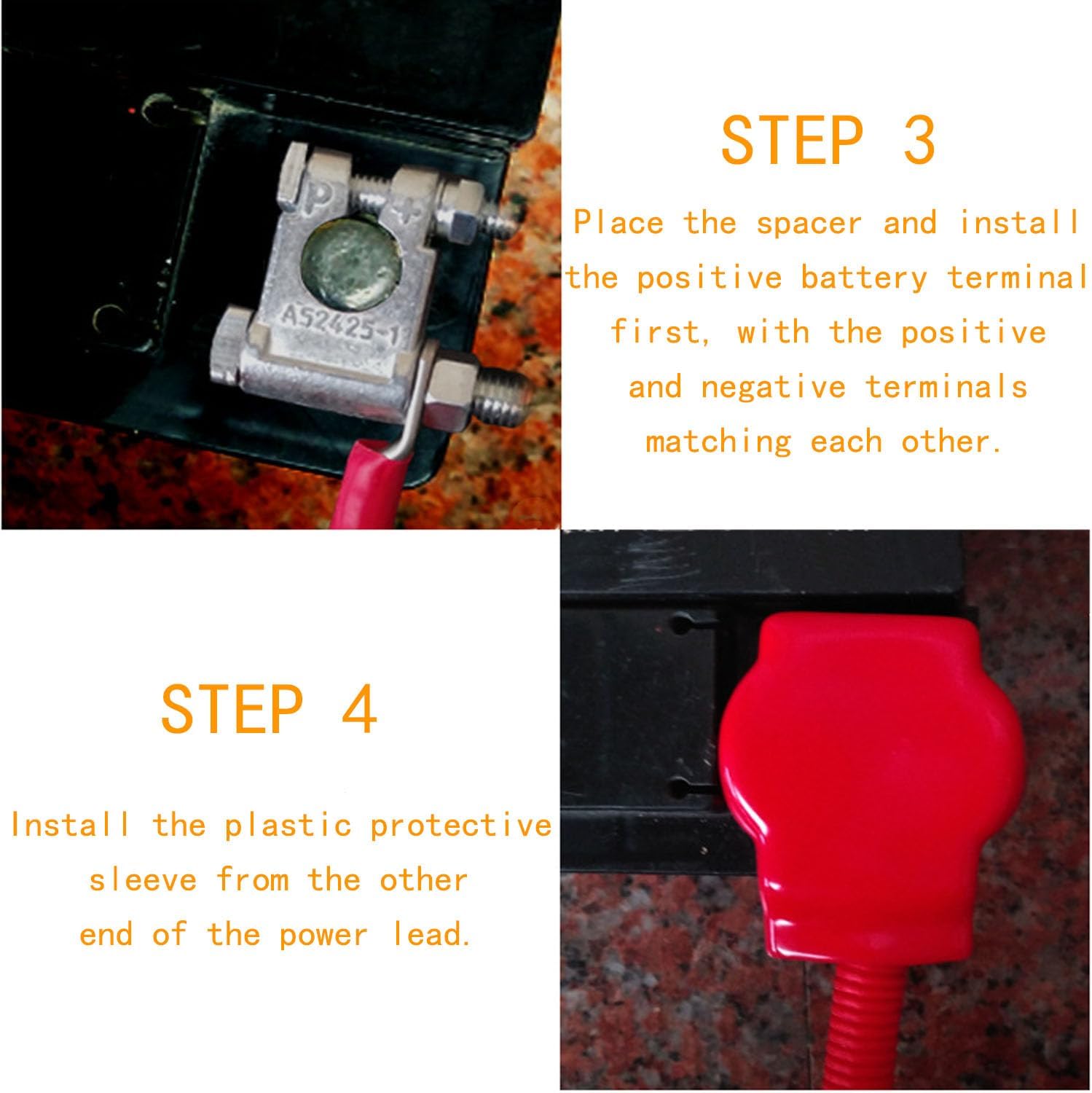 P +

AS2425-1

STEP 3

Place the spacer and install the positive battery terminal first, with the positive and negative terminals matching each other.

STEP 4

Install the plastic protective sleeve from the other end of the power lead.