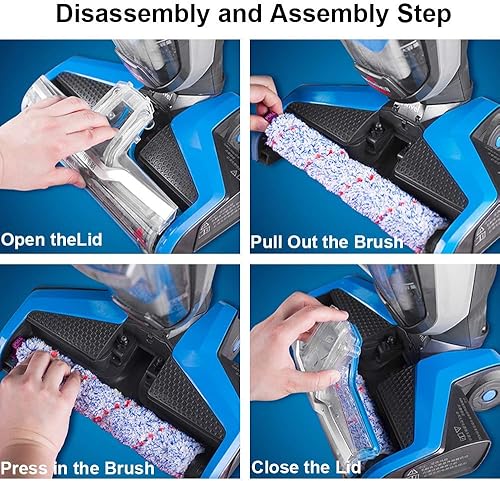 Disassembly and Assembly Step

Open theLid

Pull Out the Brush

Press in the Brush

Close the Lid