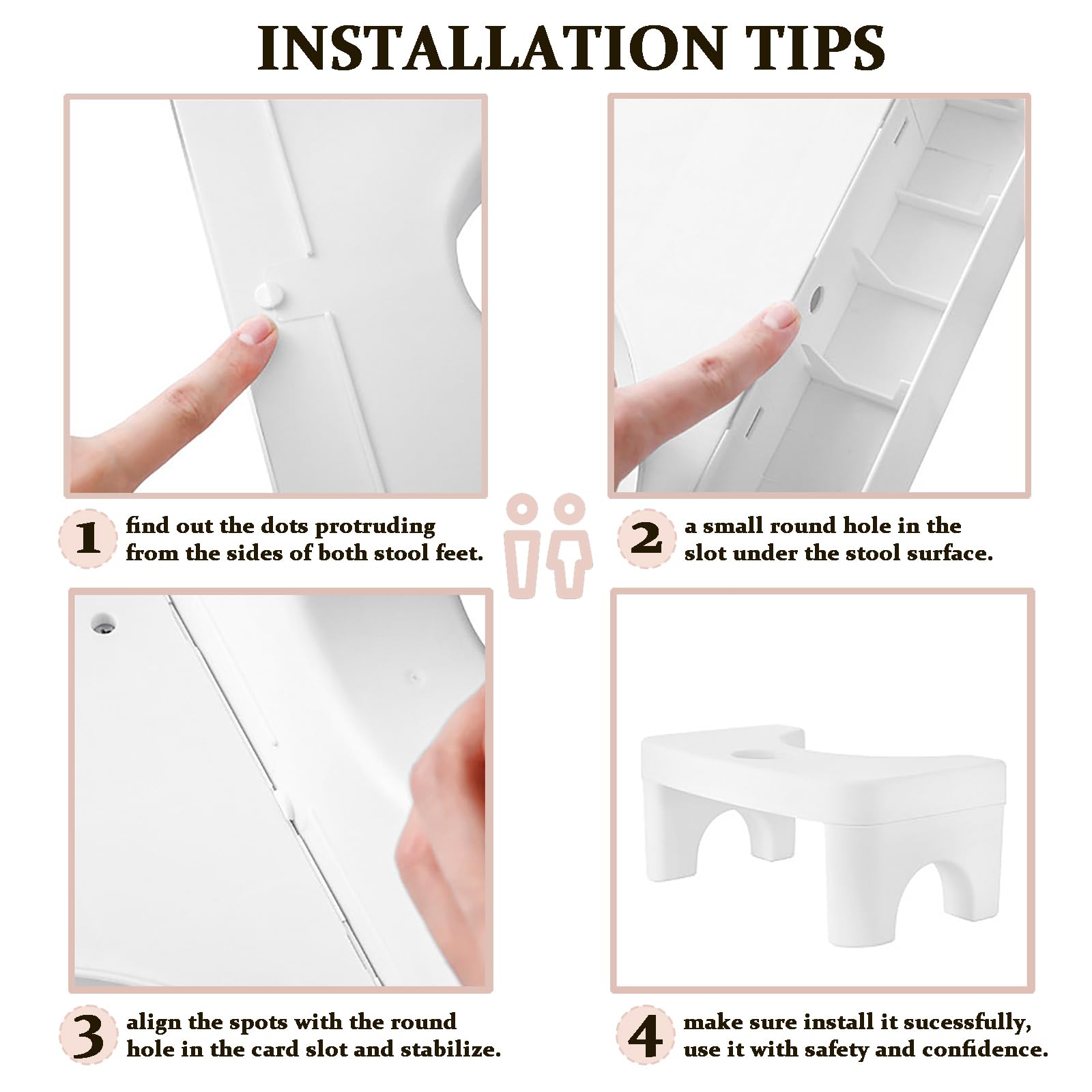 INSTALLATION TIPS

1 find out the dots protruding from the sides of both stool feet.

2 a small round hole in the slot under the stool surface.

3 align the spots with the round hole in the card slot and stabilize.

4 make sure install it sucessfully, use it with safety and confidence.