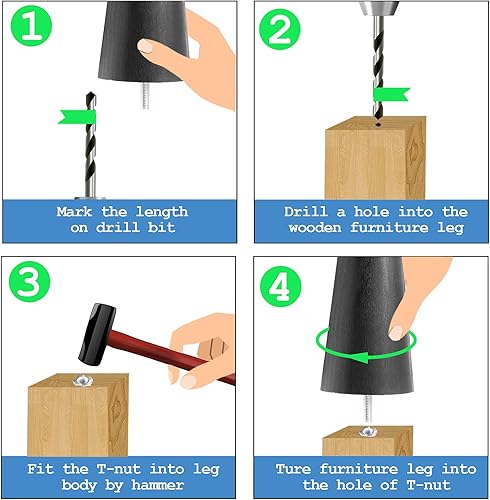 1

Mark the length on drill bit

2

Drill a hole into the wooden furniture leg

3

Fit the T-nut into leg body by hammer

4

Ture furniture leg into the hole of T-nut