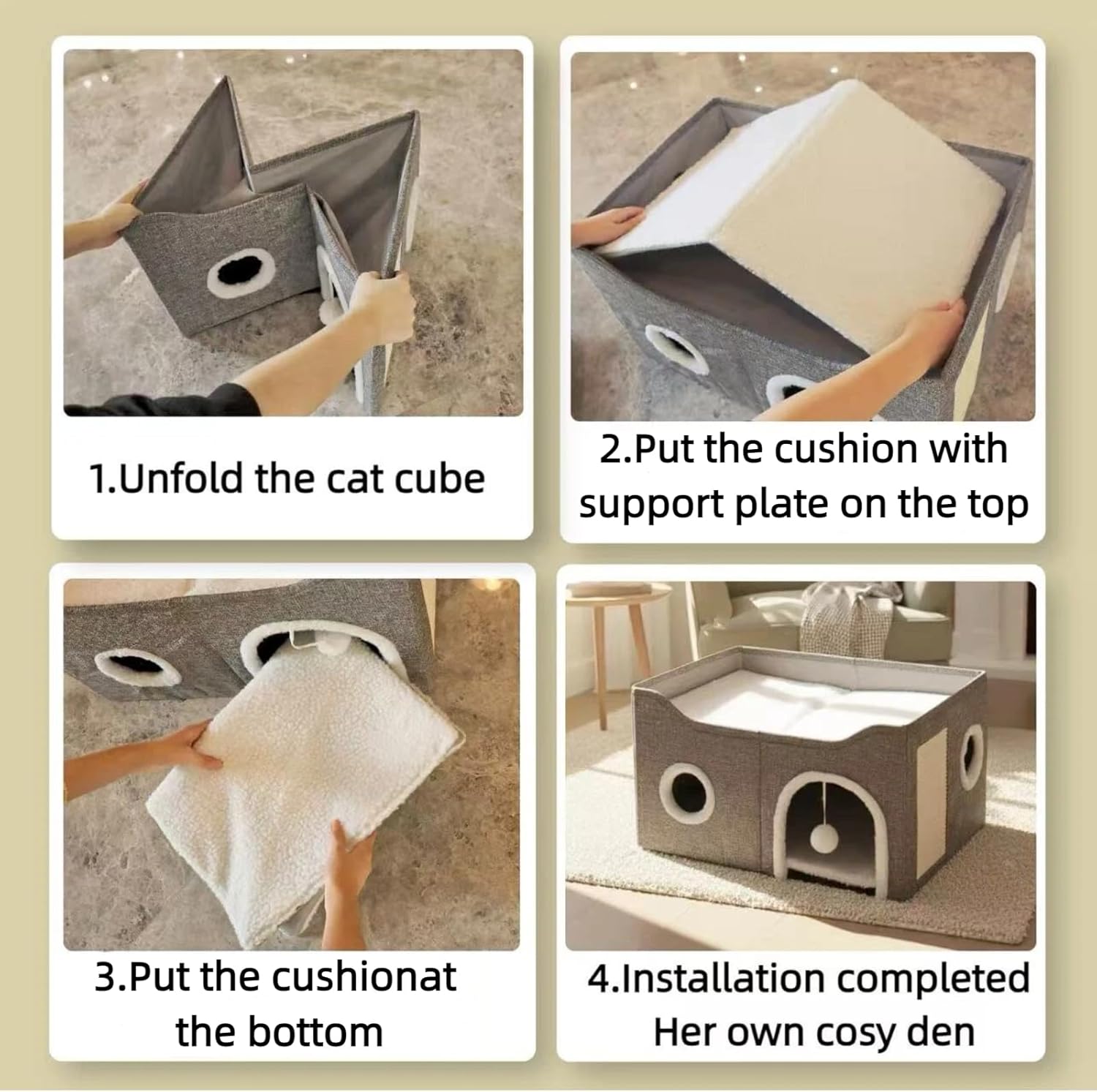 1.Unfold the cat cube

2.Put the cushion with support plate on the top

3.Put the cushionat the bottom

4.Installation completed Her own cosy den