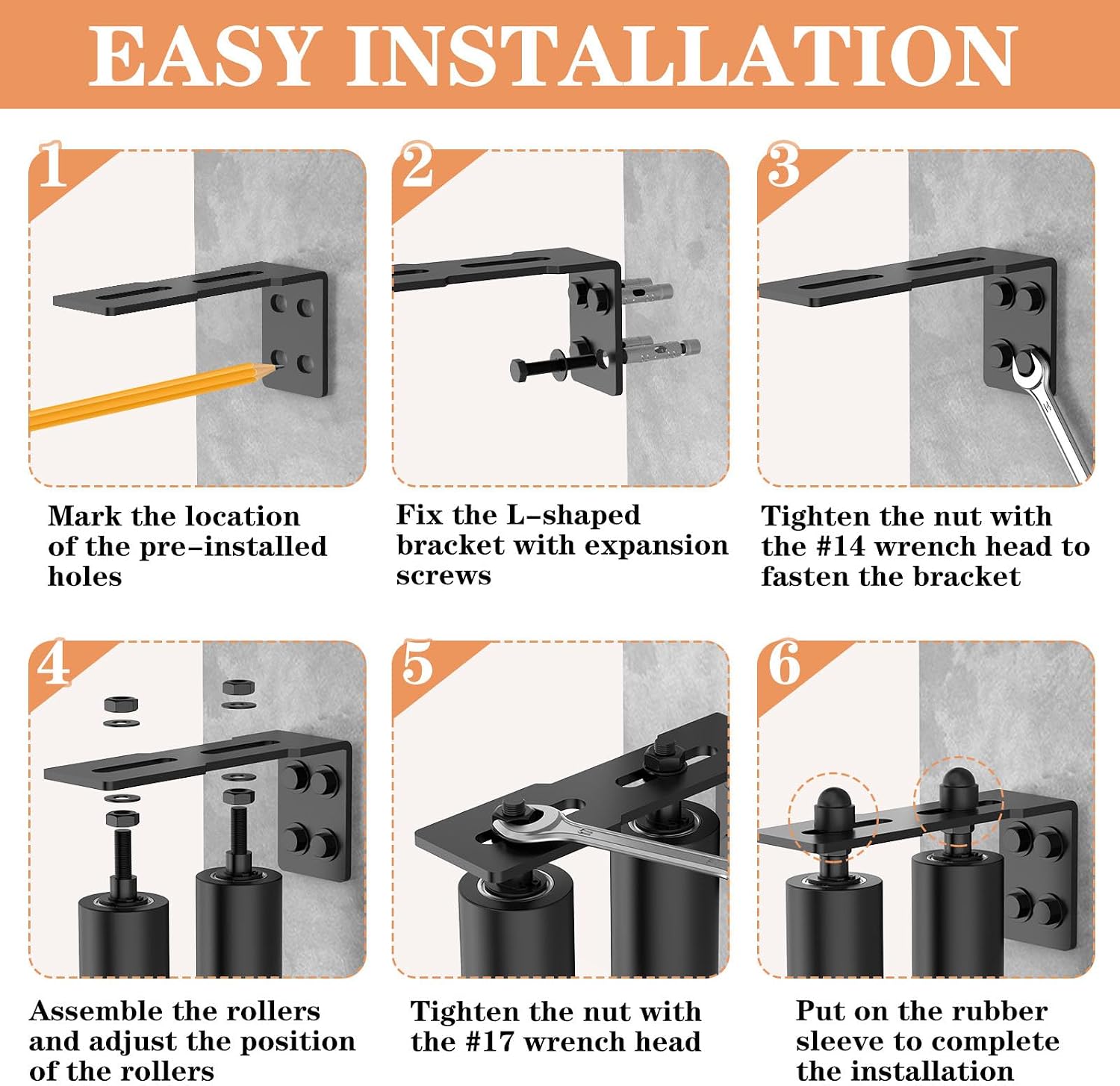 EASY INSTALLATION

1

Mark the location of the pre-installed holes

2

Fix the L-shaped bracket with expansion screws

3

Tighten the nut with the #14 wrench head to fasten the bracket

4

Assemble the rollers and adjust the position of the rollers

5

Tighten the nut with the #17 wrench head

6

Put on the rubber sleeve to complete the installation