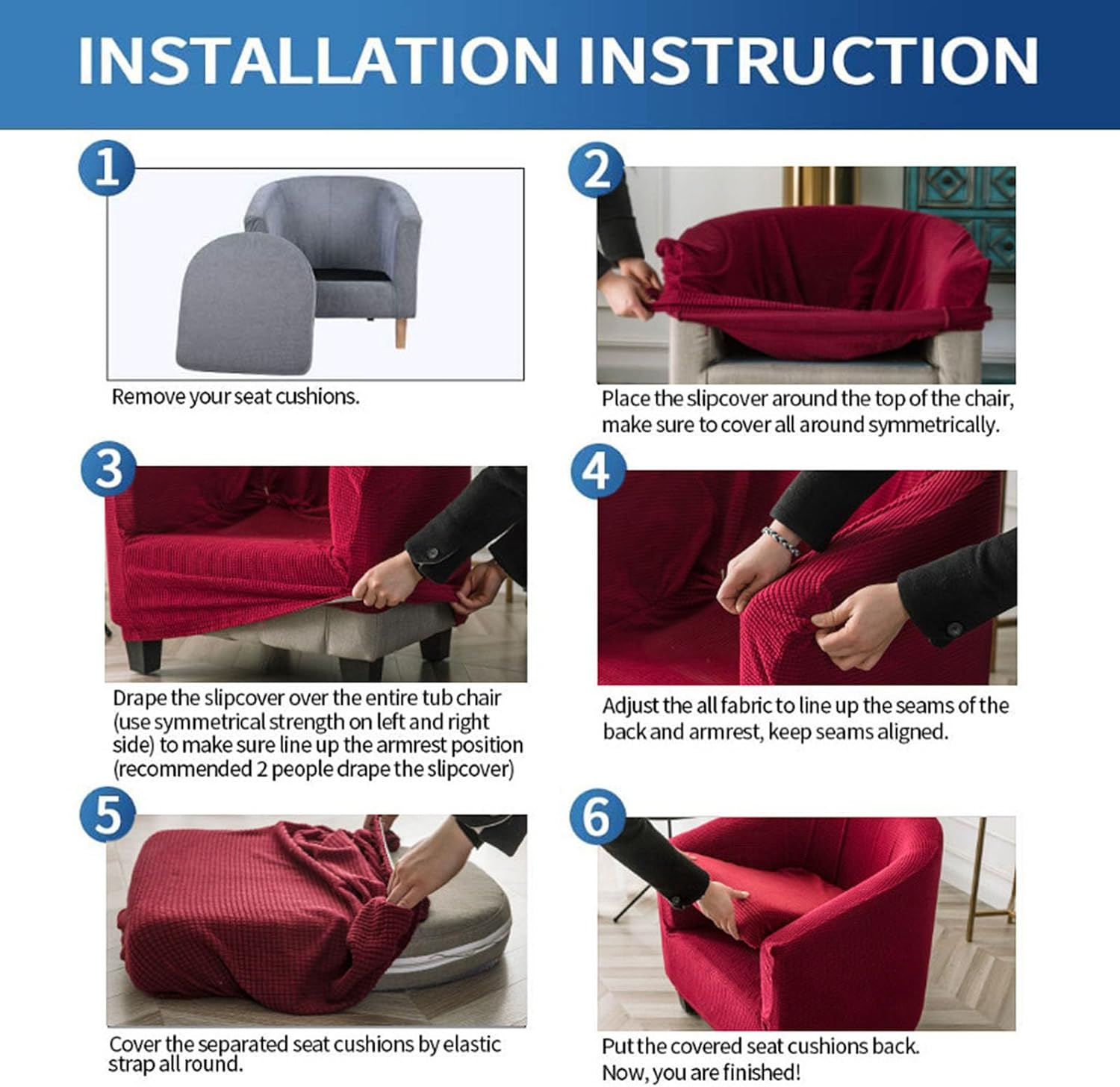 INSTALLATION INSTRUCTION

1

Remove your seat cushions.

2

Place the slipcover around the top of the chair, make sure to cover all around symmetrically.

3

Drape the slipcover over the entire tub chair (use symmetrical strength on left and right side) to make sure line up the armrest position (recommended 2 people drape the slipcover)

4

Adjust the all fabric to line up the seams of the back and armrest, keep seams aligned.

5

Cover the separated seat cushions by elastic strap all round.

6

Put the covered seat cushions back. Now, you are finished!