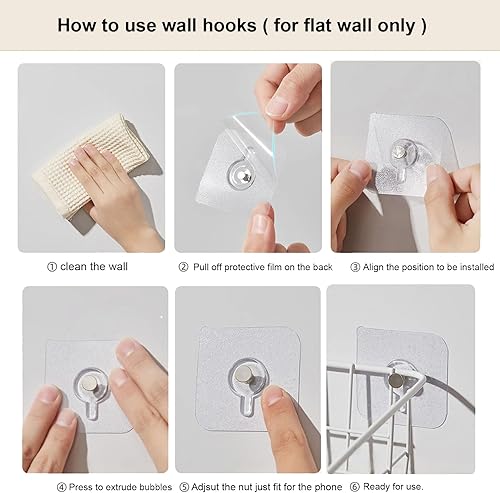 How to use wall hooks ( for flat wall only )

① clean the wall

② Pull off protective film on the back

③ Align the position to be installed

④ Press to extrude bubbles

⑤ Adjsut the nut just fit for the phone

⑥ Ready for use.