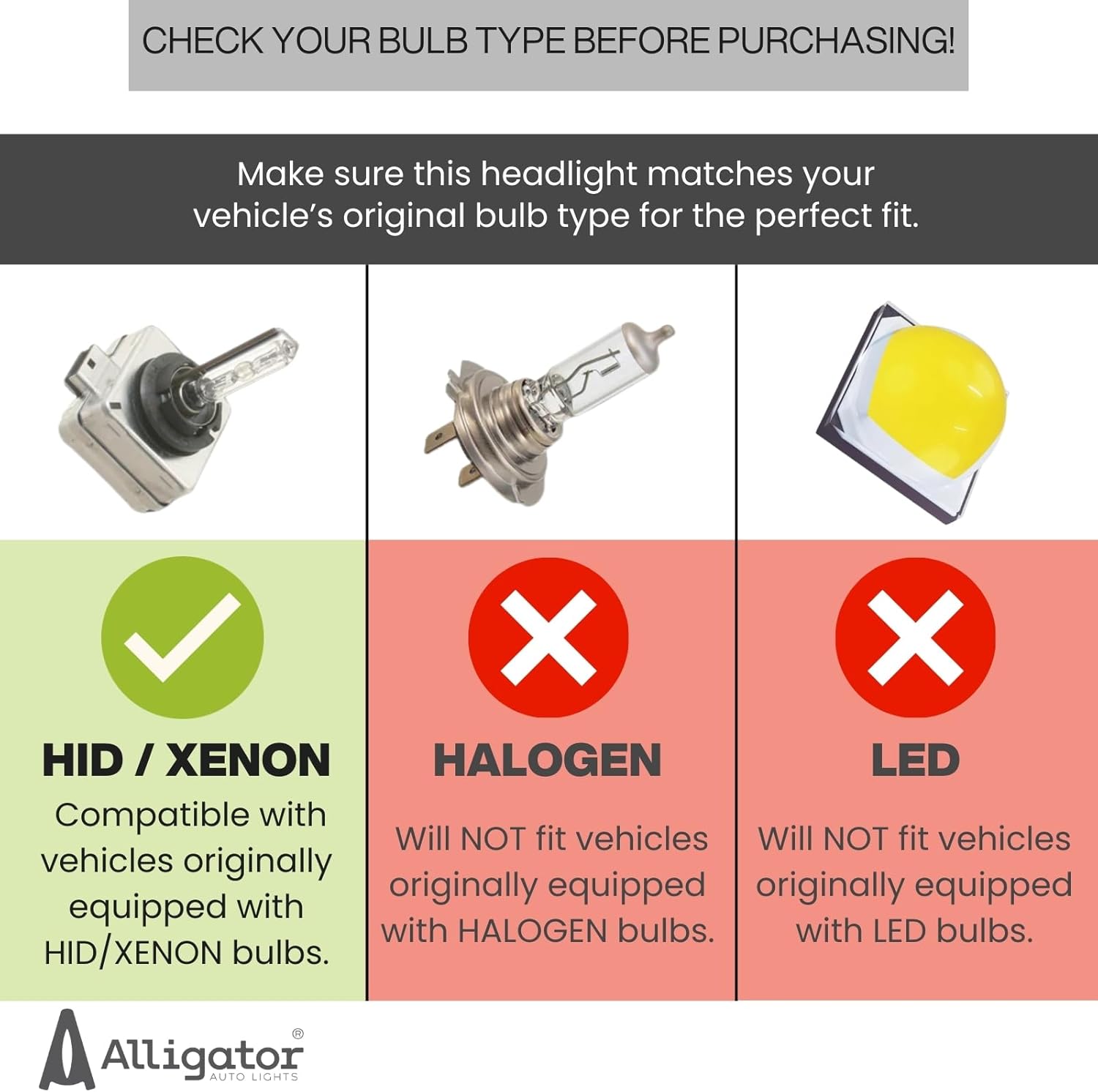 CHECK YOUR BULB TYPE BEFORE PURCHASING!

Make sure this headlight matches your vehicle's original bulb type for the perfect fit.

HID / XENON

Compatible with vehicles originally equipped with HID/XENON bulbs.

HALOGEN

Will NOT fit vehicles originally equipped with HALOGEN bulbs.

LED

Will NOT fit vehicles originally equipped with LED bulbs.

Alligator®
AUTO LIGHTS