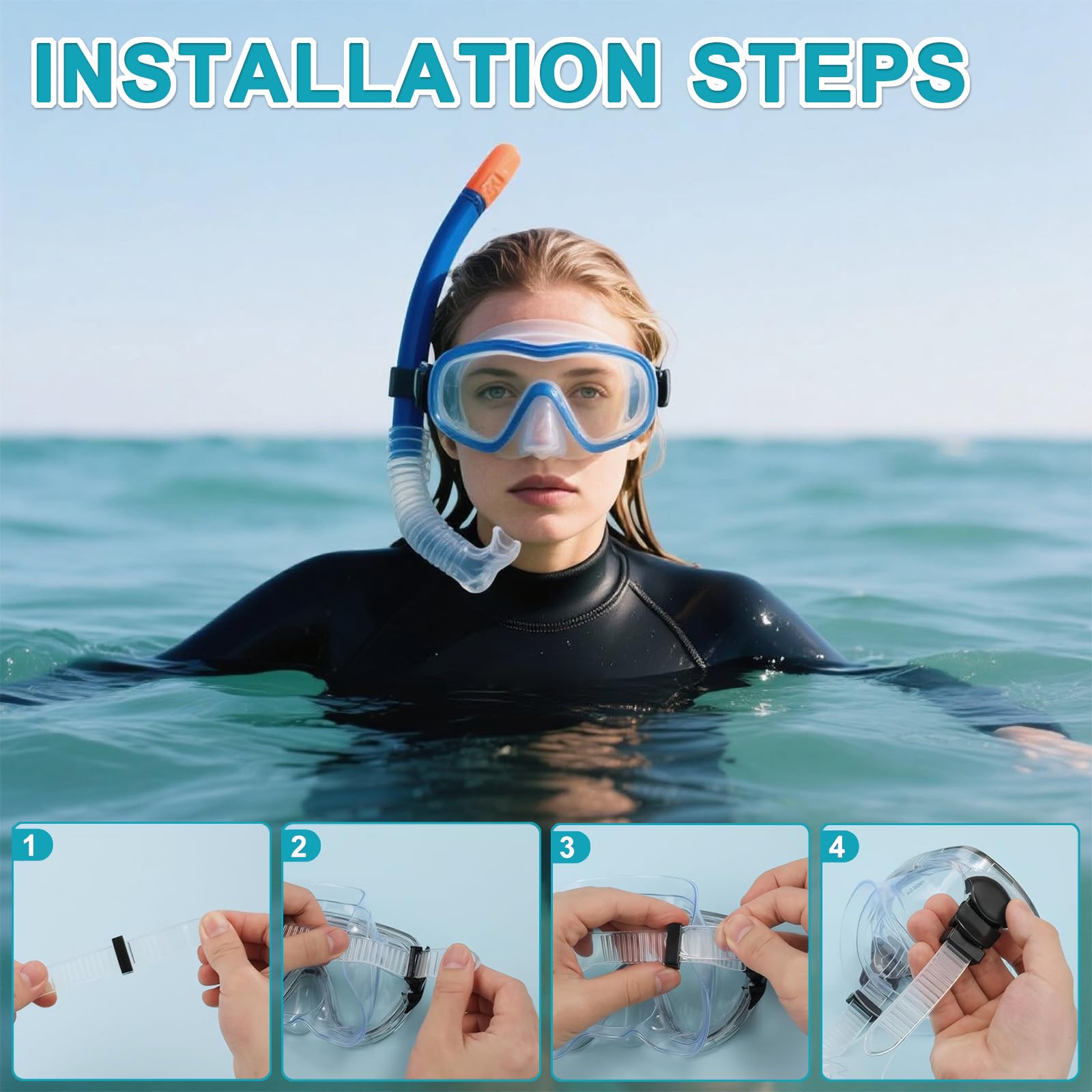 INSTALLATION STEPS

1

2

3

4