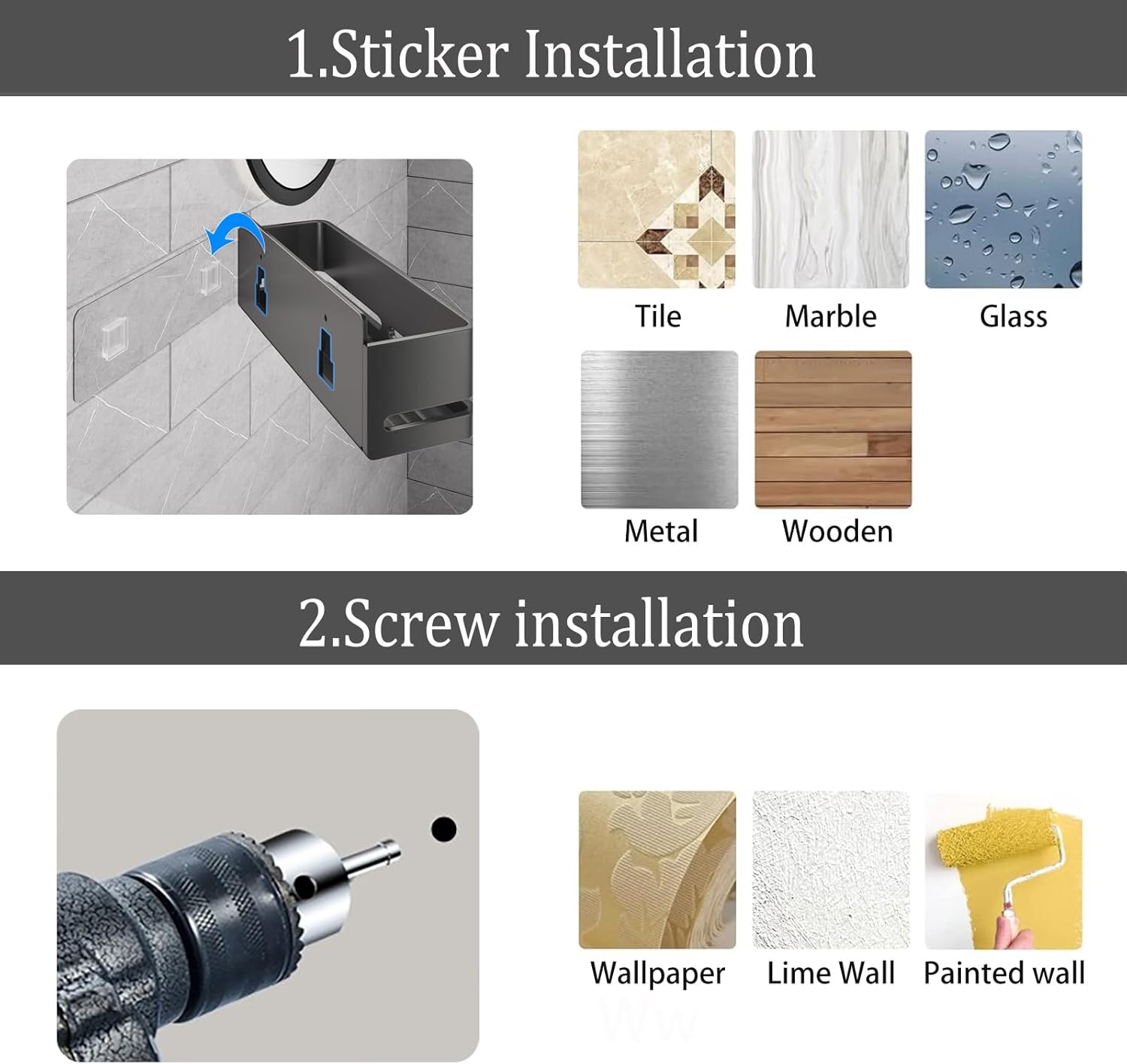 1.Sticker Installation

Tile

Marble

Glass

Metal

Wooden

2.Screw installation

Wallpaper

Lime Wall

Painted wall