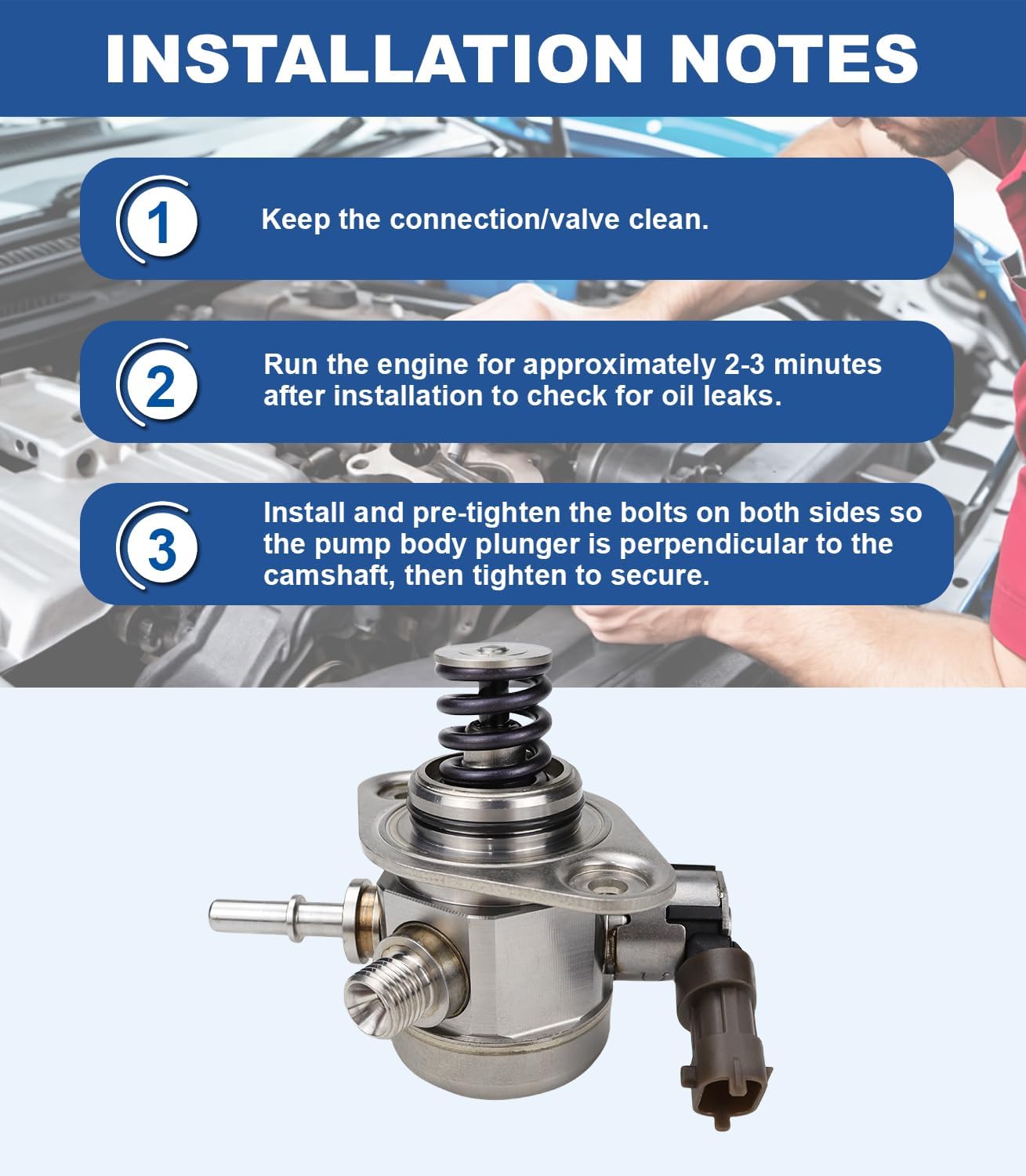 INSTALLATION NOTES

1

Keep the connection/valve clean.

2

Run the engine for approximately 2-3 minutes after installation to check for oil leaks.

3

Install and pre-tighten the bolts on both sides so the pump body plunger is perpendicular to the camshaft, then tighten to secure.