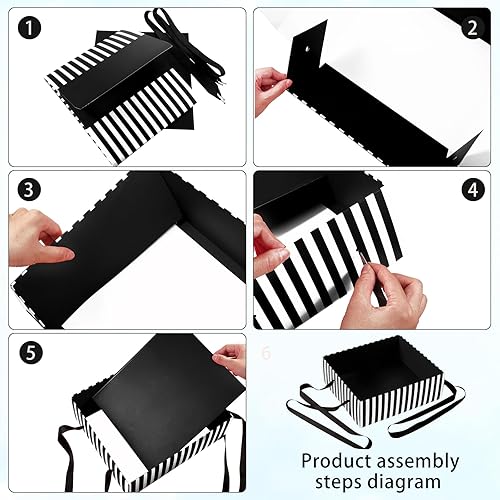 1

2

3

4

5

6

Product assembly steps diagram