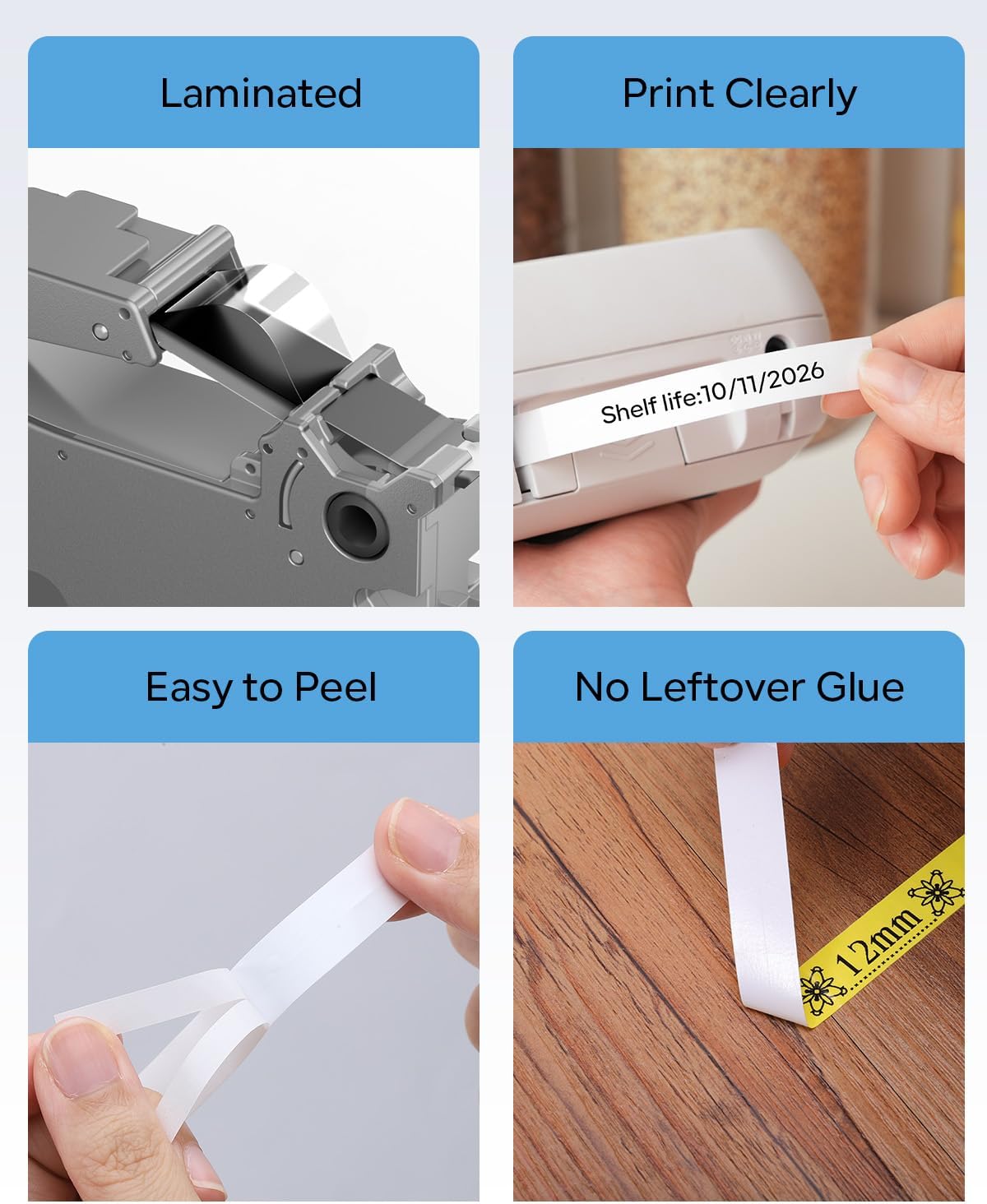 Laminated

Print Clearly

Shelf life:10/11/2026

Easy to Peel

No Leftover Glue

12mm