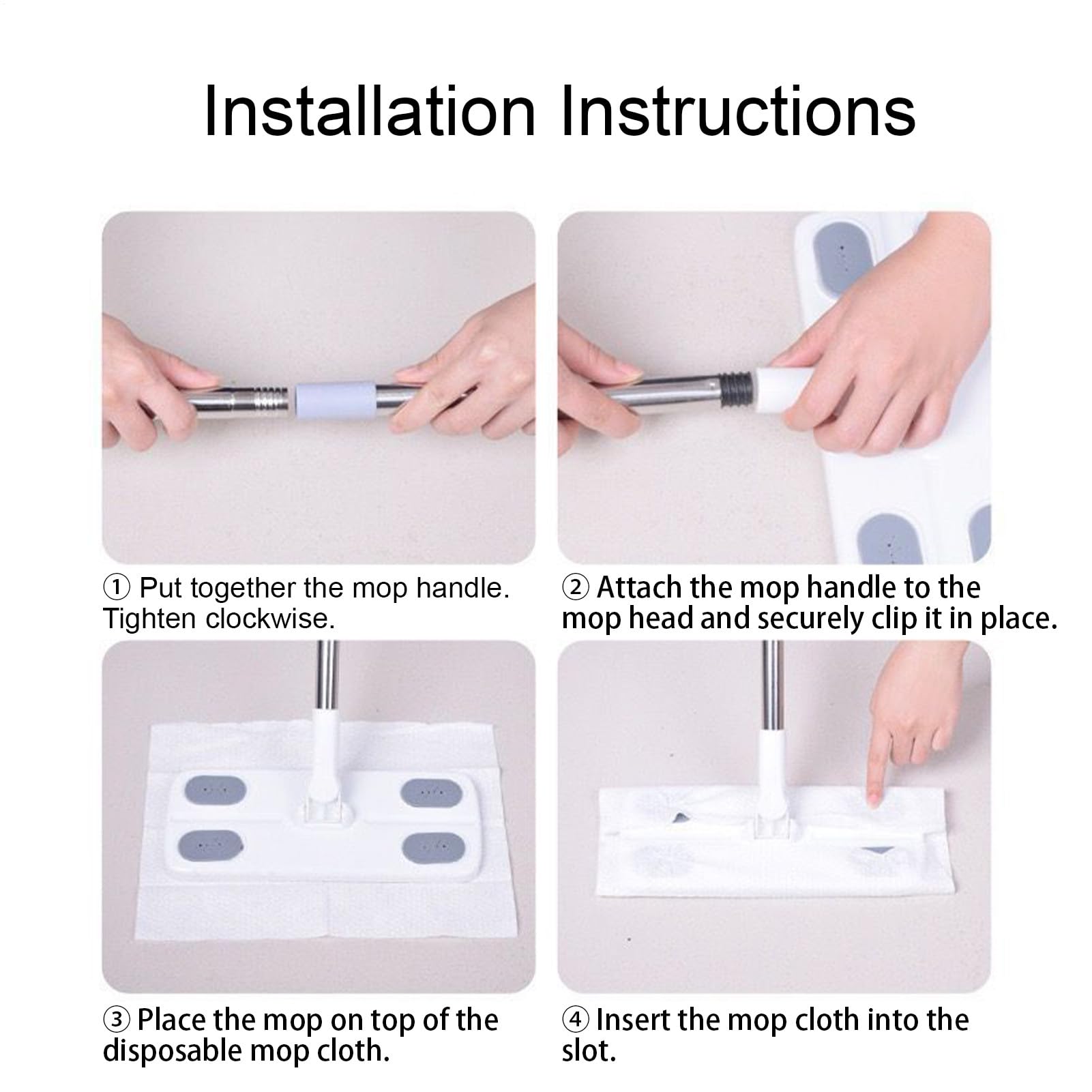 Installation Instructions

① Put together the mop handle. Tighten clockwise.

② Attach the mop handle to the mop head and securely clip it in place.

③ Place the mop on top of the disposable mop cloth.

④ Insert the mop cloth into the slot.