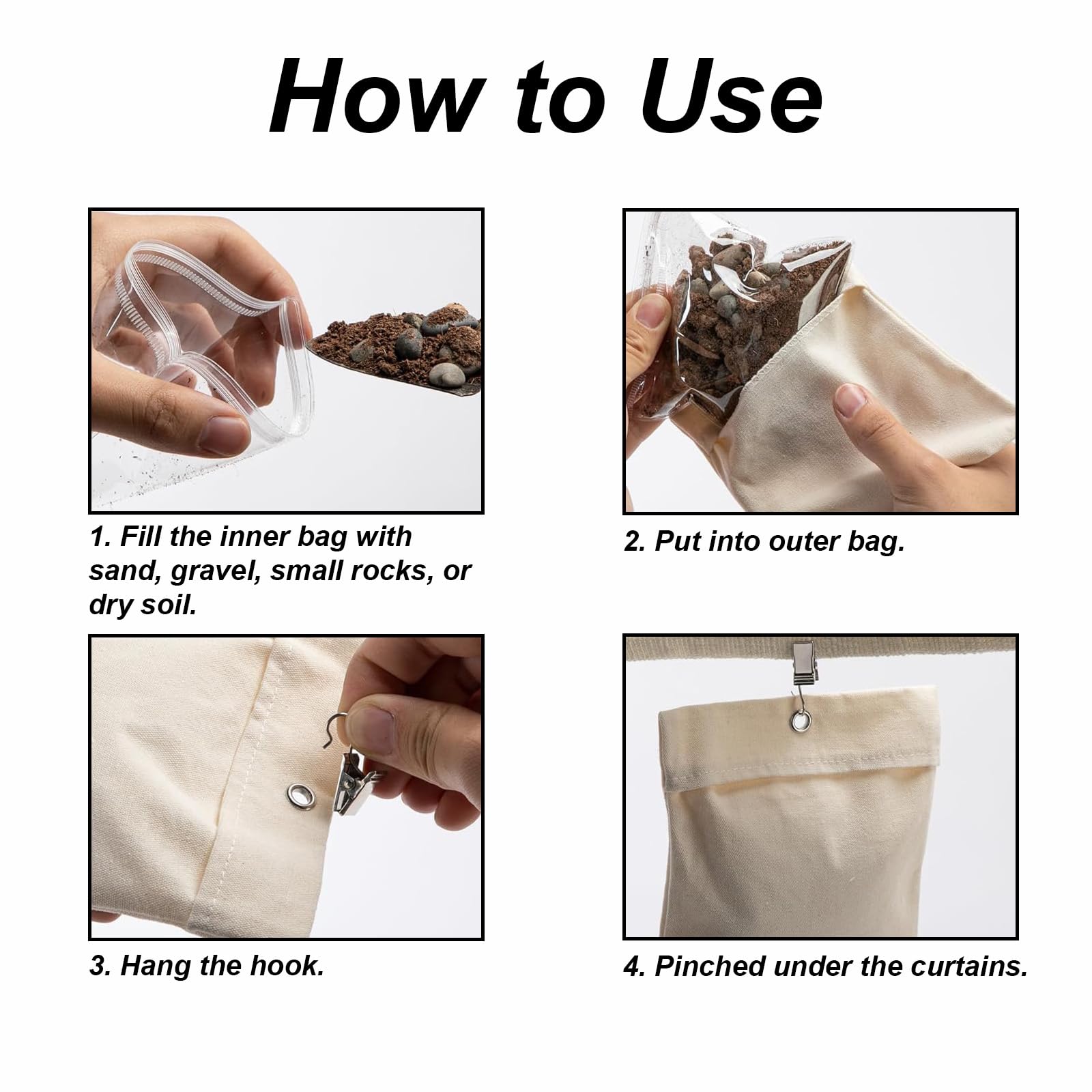 How to Use

1. Fill the inner bag with sand, gravel, small rocks, or dry soil.

2. Put into outer bag.

3. Hang the hook.

4. Pinched under the curtains.