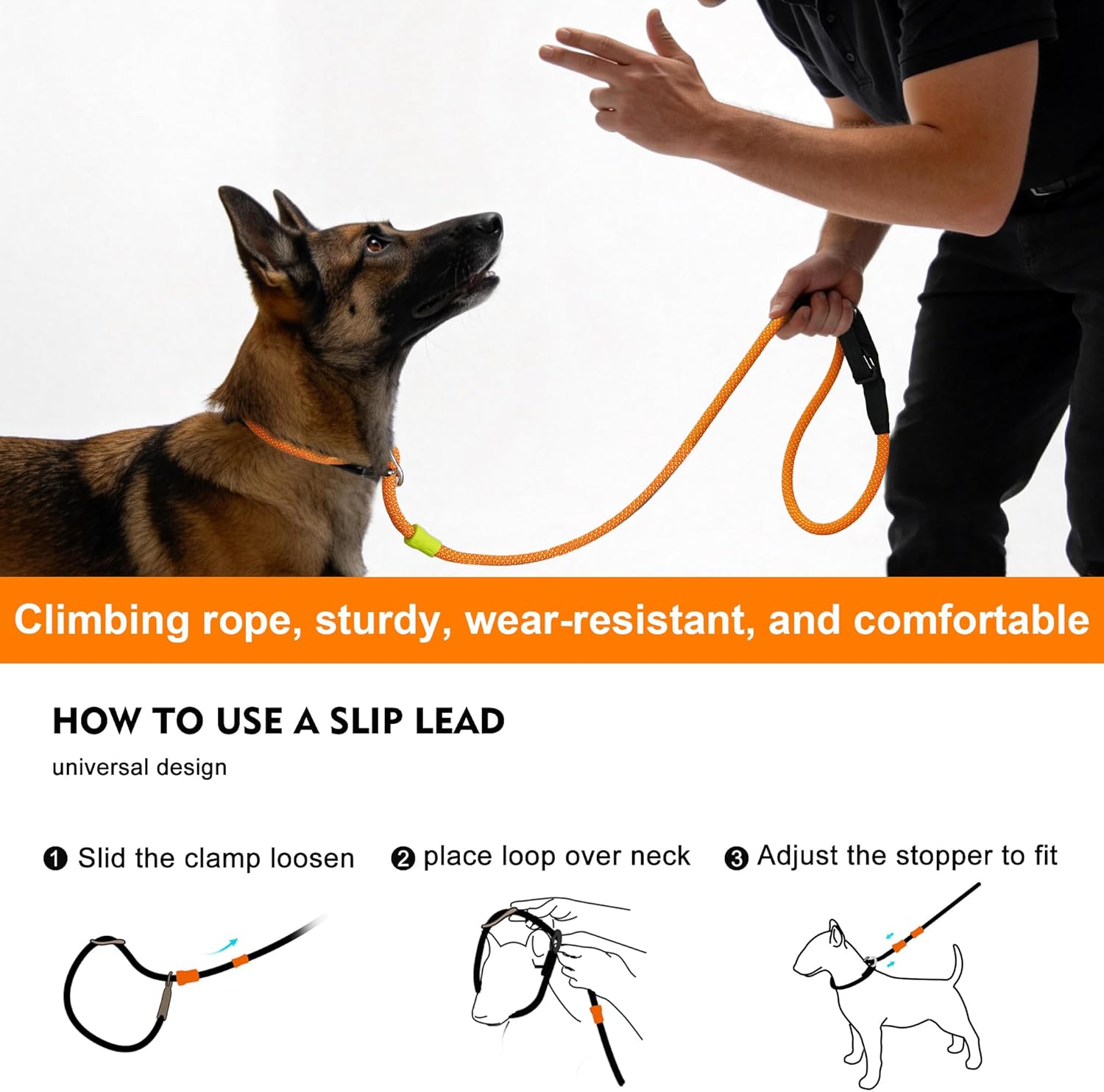 Climbing rope, sturdy, wear-resistant, and comfortable

HOW TO USE A SLIP LEAD

universal design

❶ Slid the clamp loosen

❷ place loop over neck

❸ Adjust the stopper to fit