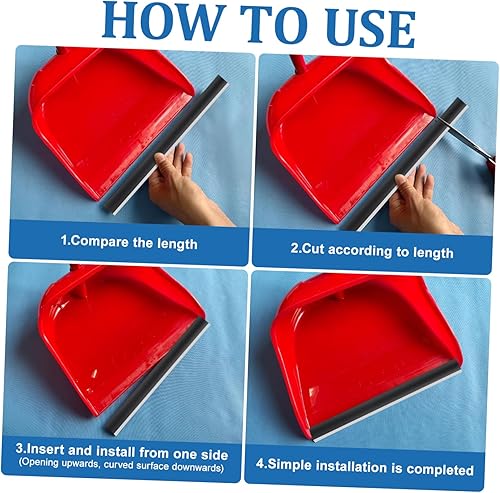 HOW TO USE

1.Compare the length

2.Cut according to length

3.Insert and install from one side
(Opening upwards, curved surface downwards)

4.Simple installation is completed