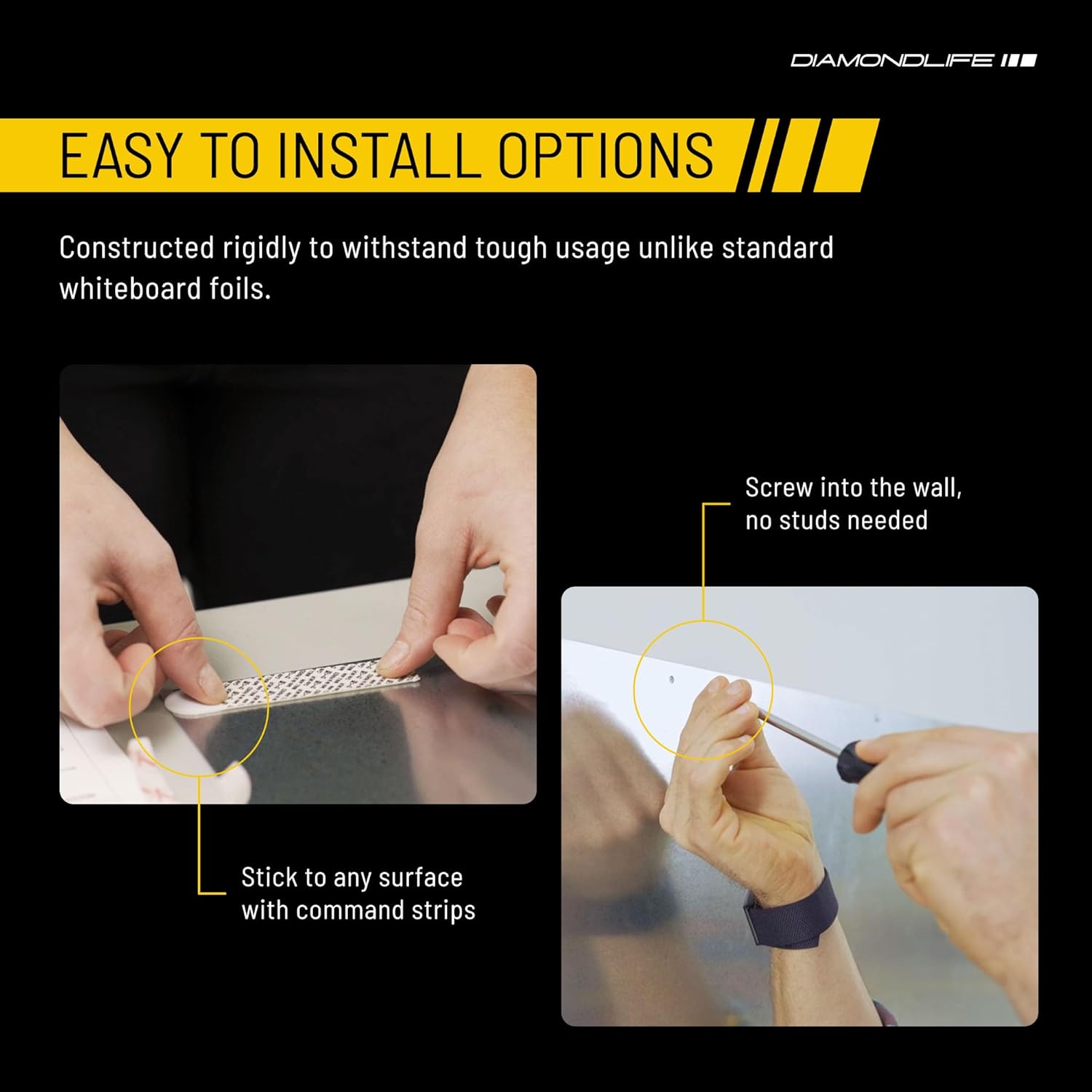 DIAMONDLIFE

EASY TO INSTALL OPTIONS

Constructed rigidly to withstand tough usage unlike standard whiteboard foils.

Screw into the wall, no studs needed

Stick to any surface with command strips