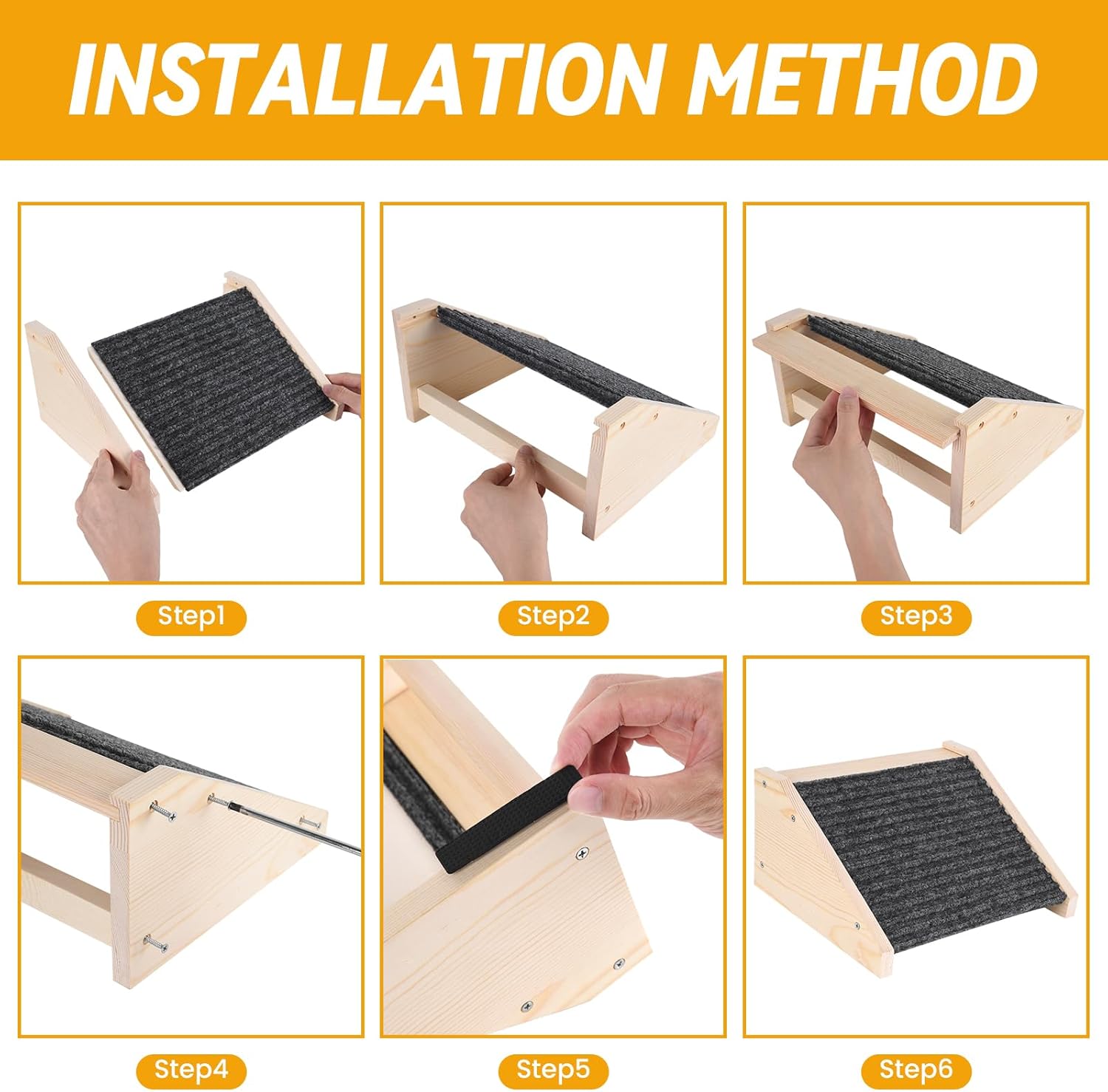 INSTALLATION METHOD

Step1

Step2

Step3

Step4

Step5

Step6