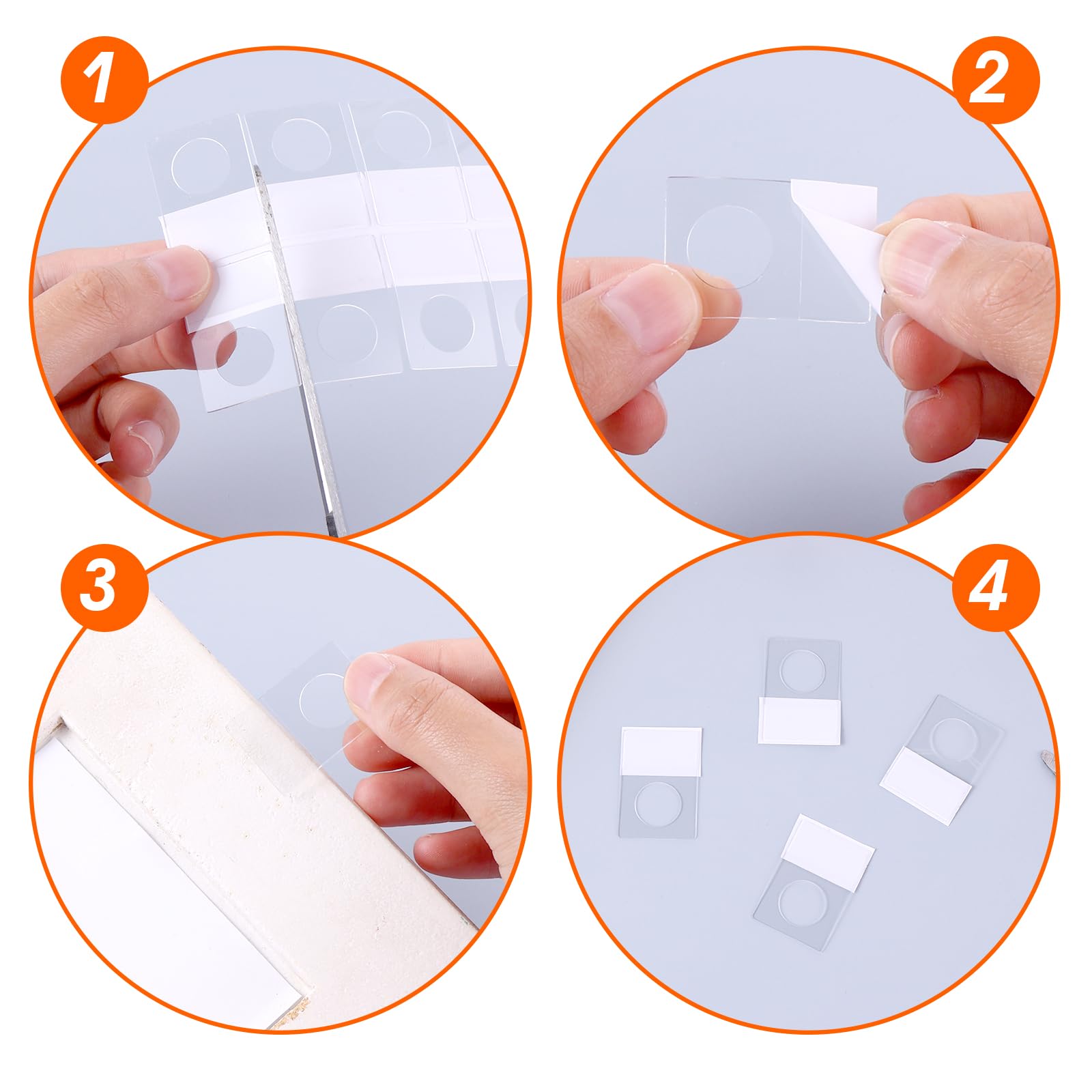 1

2

3

4